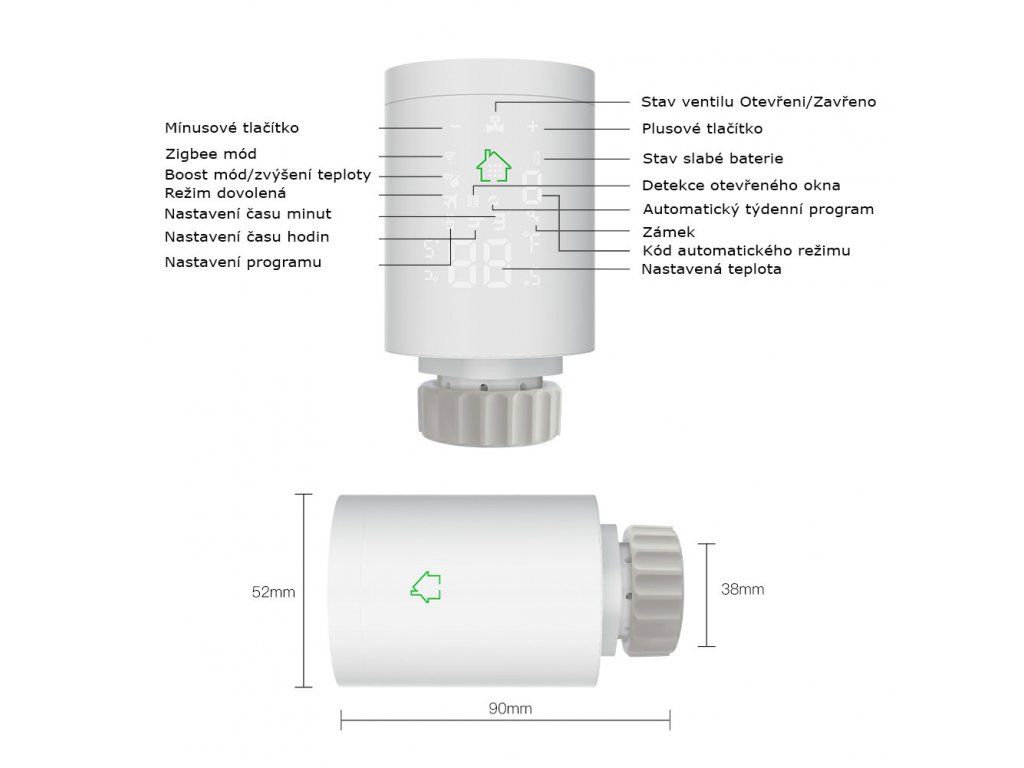 Mínusové tlačítko
Zigbee mód
Boost mód/zvýšení teploty
Režim dovolená
Nastavení času minut
Nastavení času hodin
Nastavení programu

Stav ventilu Otevřeni/Zavřeno
Plusové tlačítko
Stav slabé baterie
Detekce otevřeného okna
Automatický týdenní program
Zámek
Kód automatického režimu
Nastavená teplota

52mm
38mm
90mm