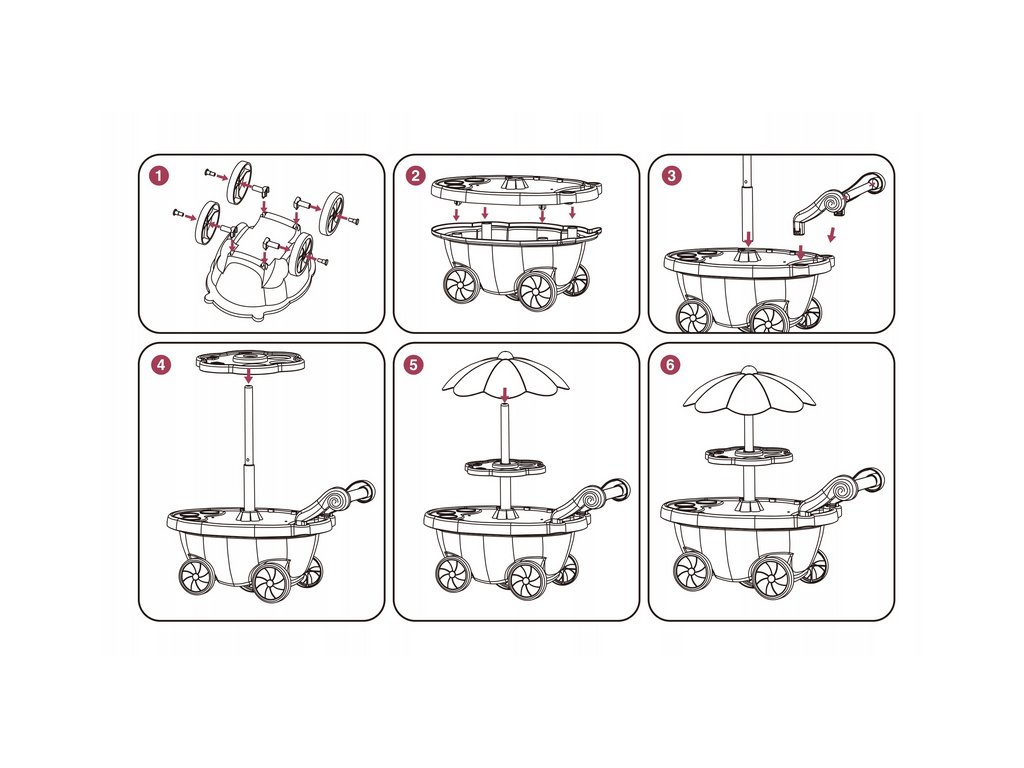 1

2

3

4

5

6