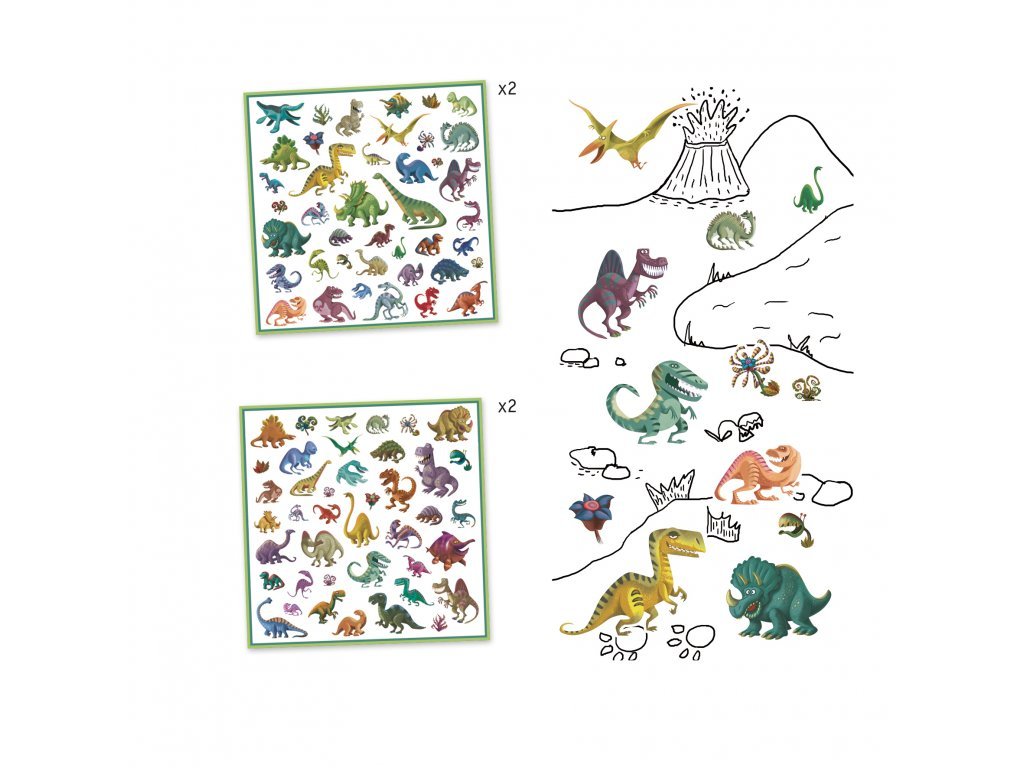 x2

x2