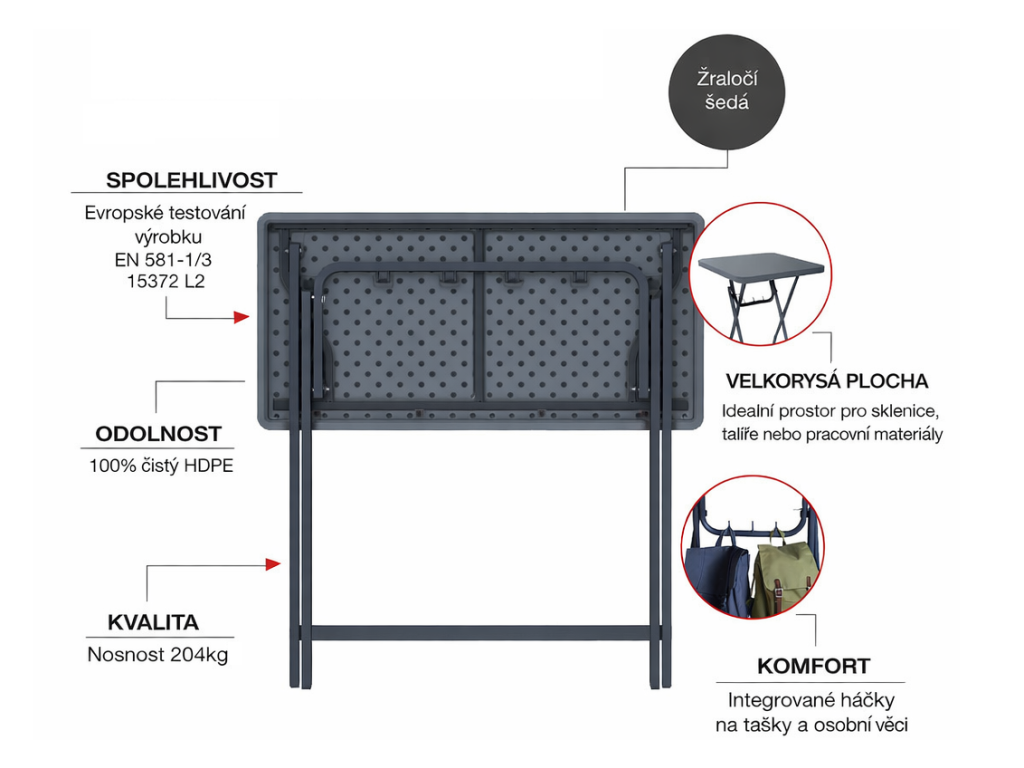 Žraločí šedá

SPOLEHLIVOST

Evropské testování výrobku EN 581-1/3 15372 L2

ODOLNOST

100% čistý HDPE

KVALITA

Nosnost 204kg

VELKORYSÁ PLOCHA

Idealní prostor pro sklenice, talíře nebo pracovní materiály

KOMFORT

Integrované háčky na tašky a osobní věci