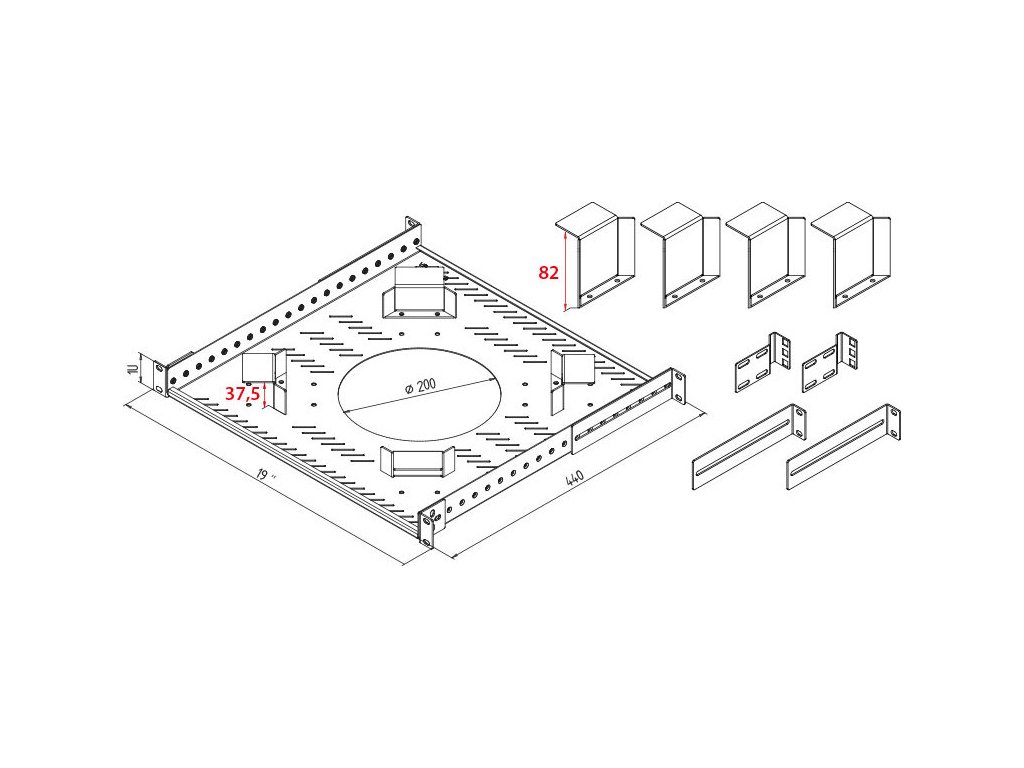 82
1U
37,5
ø 200
19 "
440