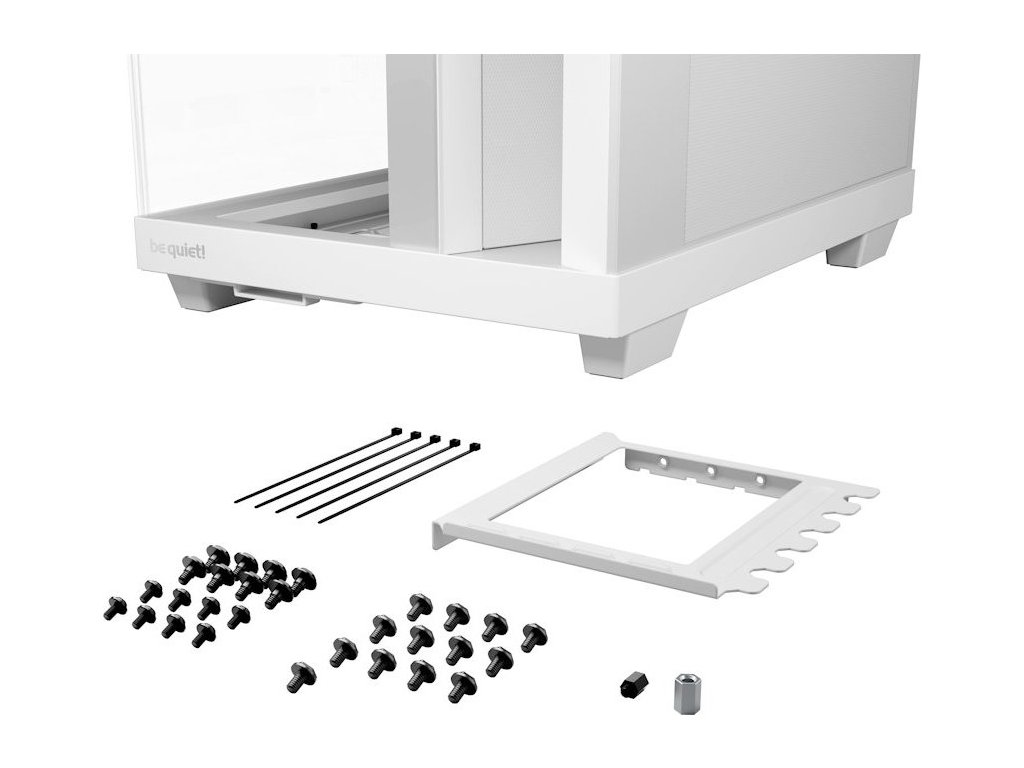 be quiet!