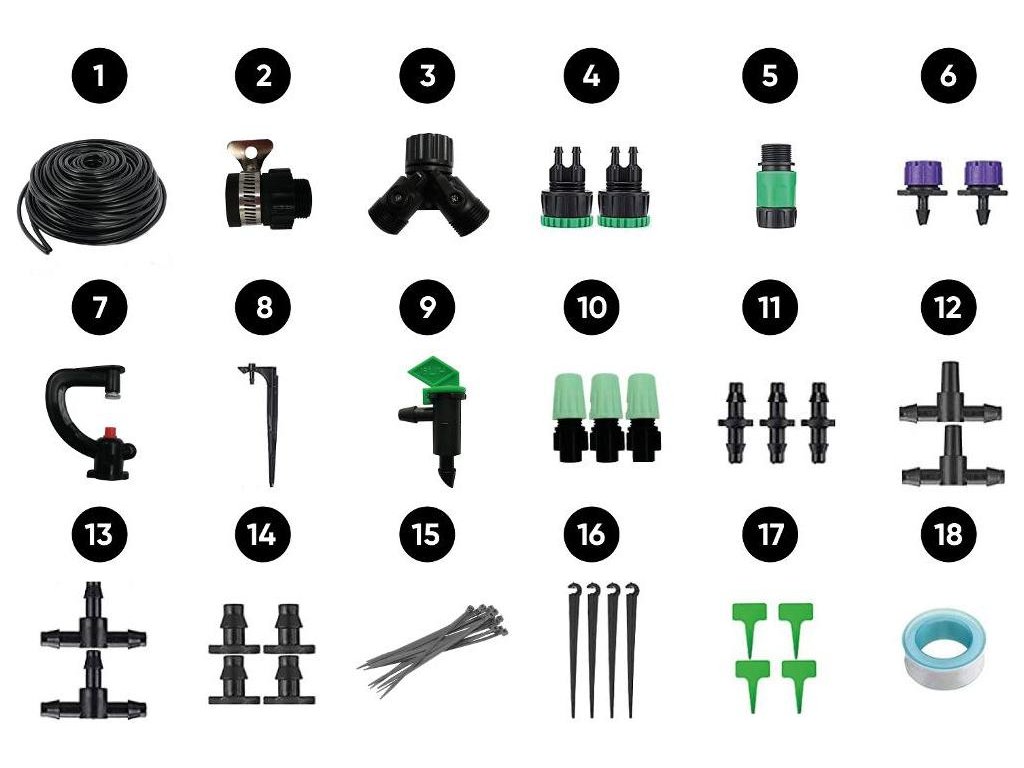 1
2
3
4
5
6
7
8
9
10
11
12
13
14
15
16
17
18