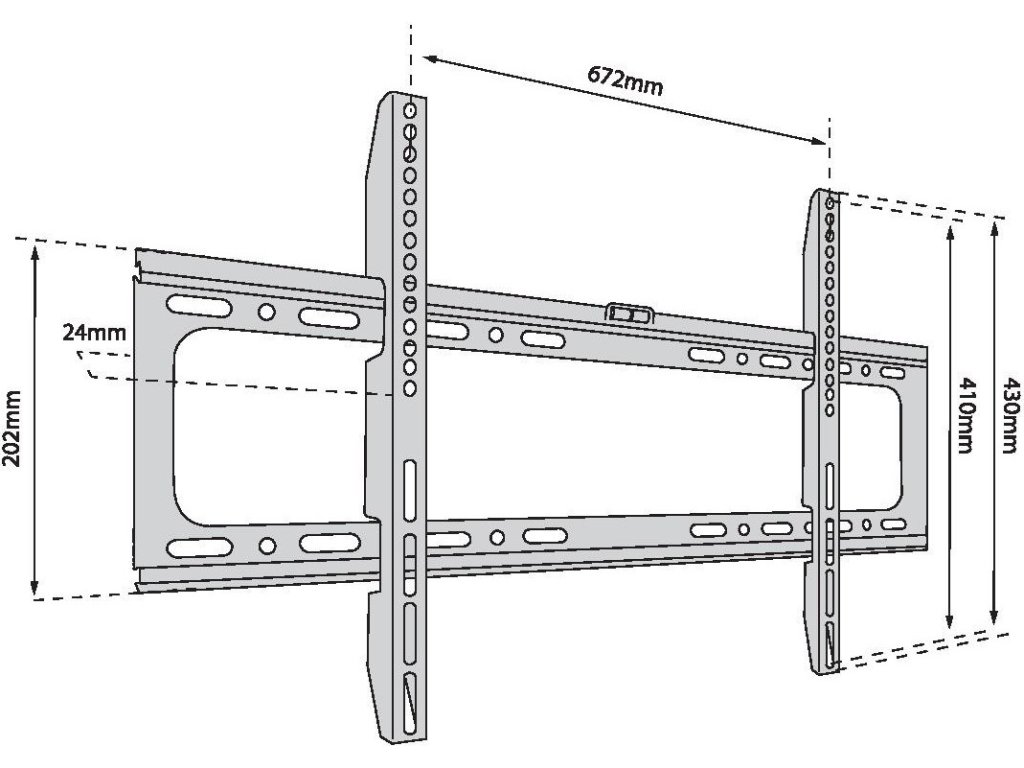 672mm
24mm
202mm
410mm
430mm