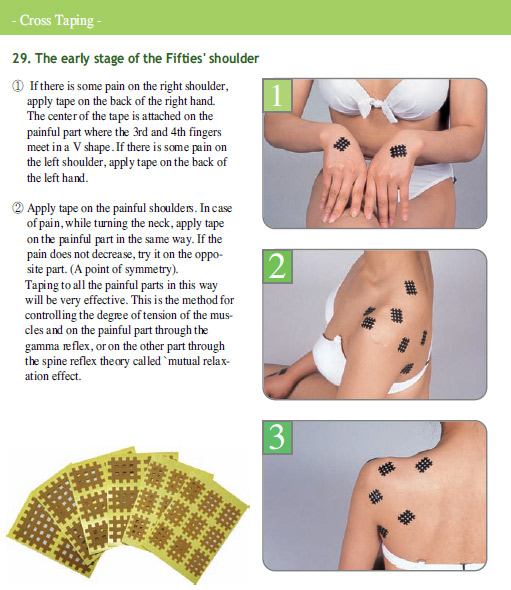 - Cross Taping -

29. The early stage of the Fifties' shoulder

① If there is some pain on the right shoulder, apply tape on the back of the right hand. The center of the tape is attached on the painful part where the 3rd and 4th fingers meet in a V shape. If there is some pain on the left shoulder, apply tape on the back of the left hand.

② Apply tape on the painful shoulders. In case of pain, while turning the neck, apply tape on the painful part in the same way. If the pain does not decrease, try it on the opposite part. (A point of symmetry).
Taping to all the painful parts in this way will be very effective. This is the method for controlling the degree of tension of the muscles and on the painful part through the gamma reflex, or on the other part through the spine reflex theory called `mutual relaxation effect.

1

2

3