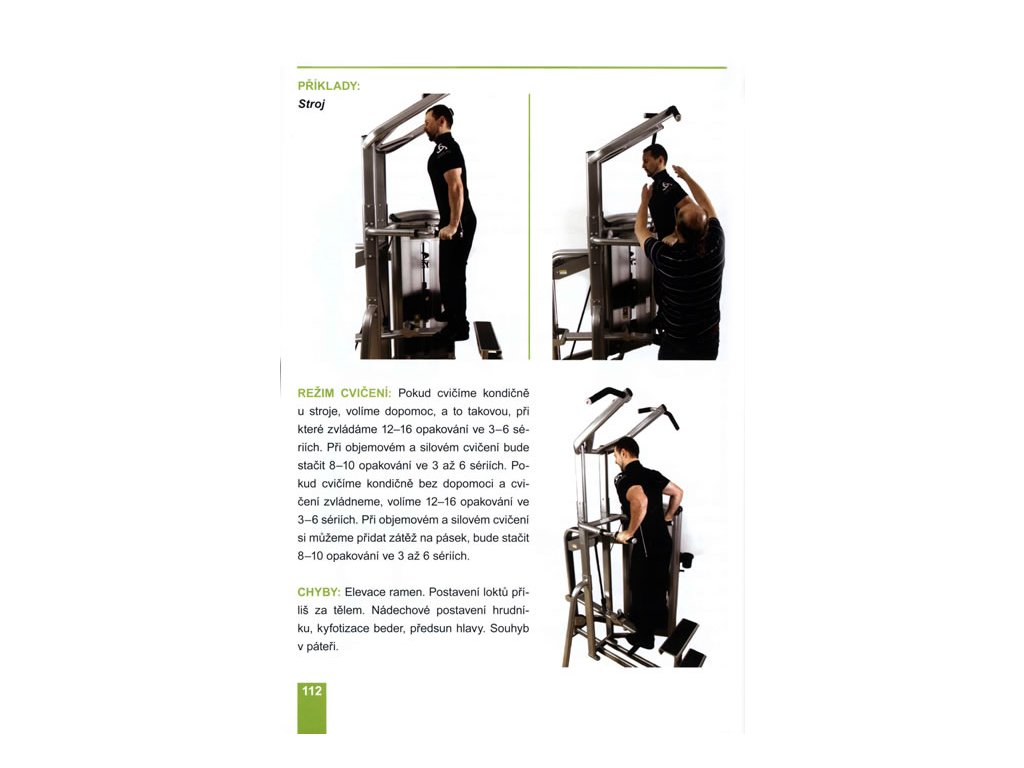 PŘÍKLADY:
Stroj

REŽIM CVIČENÍ: Pokud cvičíme kondičně u stroje, volíme dopomoc, a to takovou, při které zvládáme 12–16 opakování ve 3–6 sériích. Při objemovém a silovém cvičení bude stačit 8–10 opakování ve 3 až 6 sériích. Pokud cvičíme kondičně bez dopomoci a cvičení zvládneme, volíme 12–16 opakování ve 3–6 sériích. Při objemovém a silovém cvičení si můžeme přidat zátěž na pásek, bude stačit 8–10 opakování ve 3 až 6 sériích.

CHYBY: Elevace ramen. Postavení loktů příliš za tělem. Nádechové postavení hrudníku, kyfotizace beder, předsun hlavy. Souhyb v páteři.

112