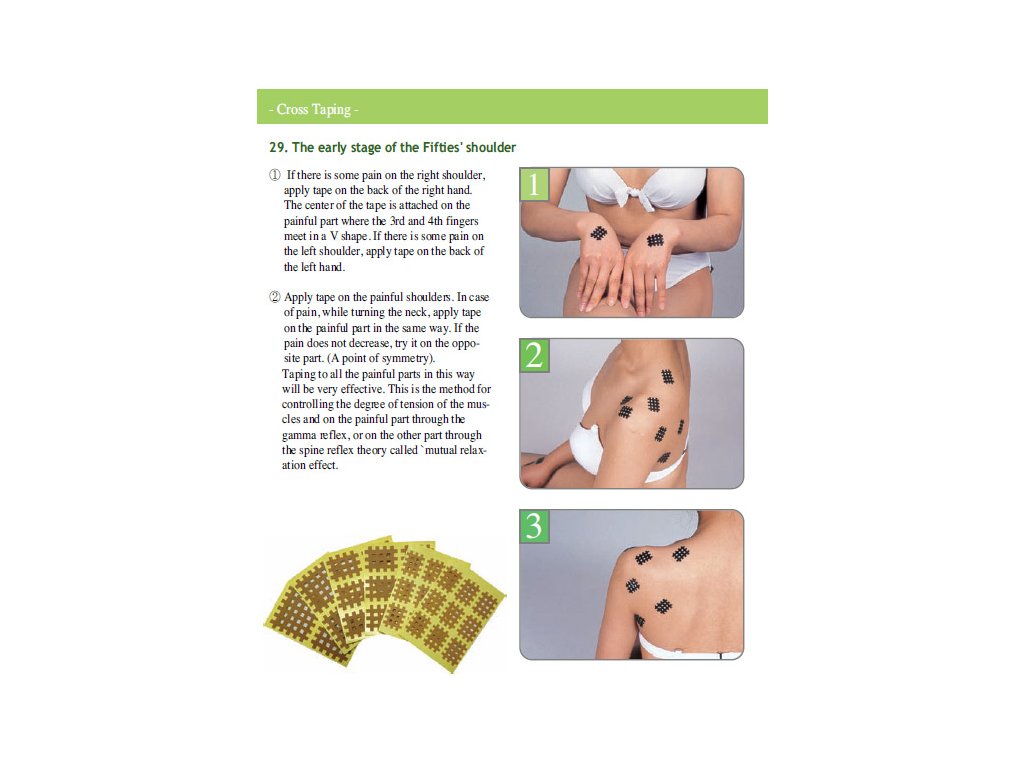 - Cross Taping -

29. The early stage of the Fifties' shoulder

① If there is some pain on the right shoulder, apply tape on the back of the right hand. The center of the tape is attached on the painful part where the 3rd and 4th fingers meet in a V shape. If there is some pain on the left shoulder, apply tape on the back of the left hand.

② Apply tape on the painful shoulders. In case of pain, while turning the neck, apply tape on the painful part in the same way. If the pain does not decrease, try it on the opposite part. (A point of symmetry).
Taping to all the painful parts in this way will be very effective. This is the method for controlling the degree of tension of the muscles and on the painful part through the gamma reflex, or on the other part through the spine reflex theory called `mutual relaxation effect.

1

2

3