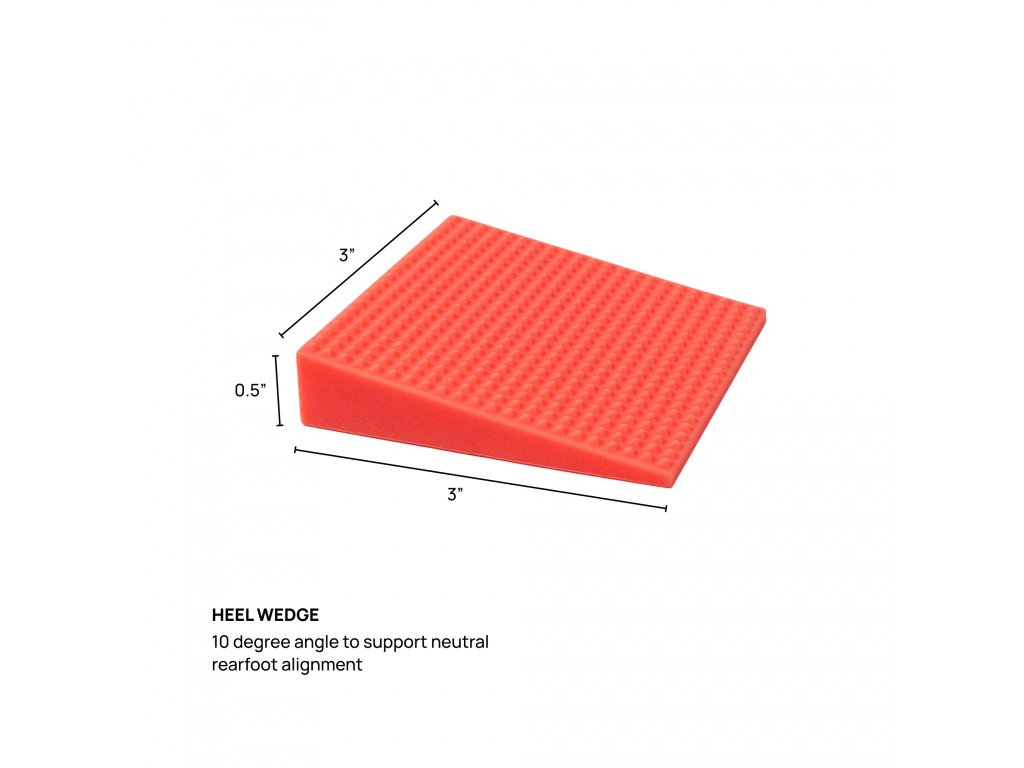 3"

0.5"

3"

HEEL WEDGE

10 degree angle to support neutral rearfoot alignment