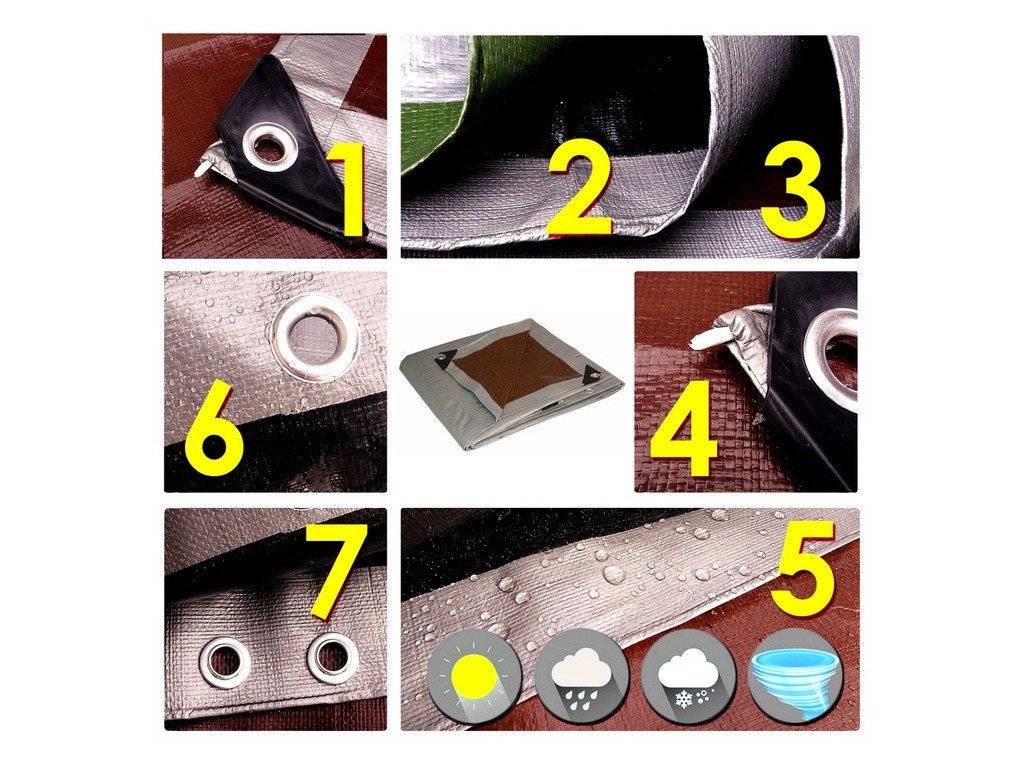 1
2
3
6
4
7
5