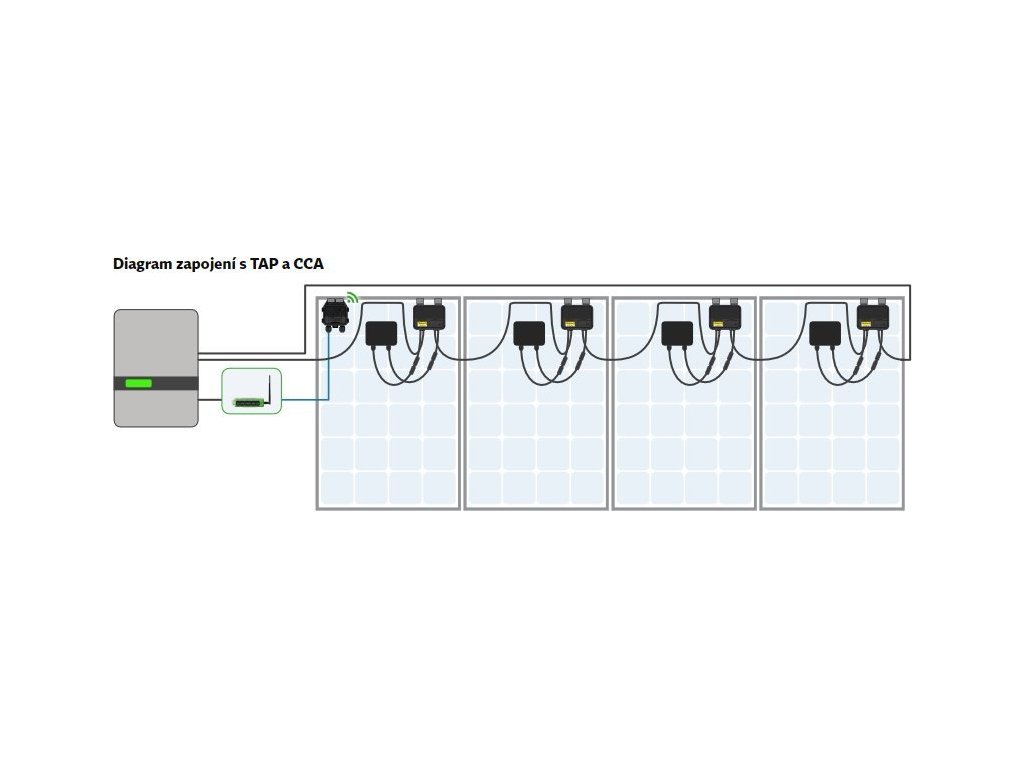 Diagram zapojení s TAP a CCA