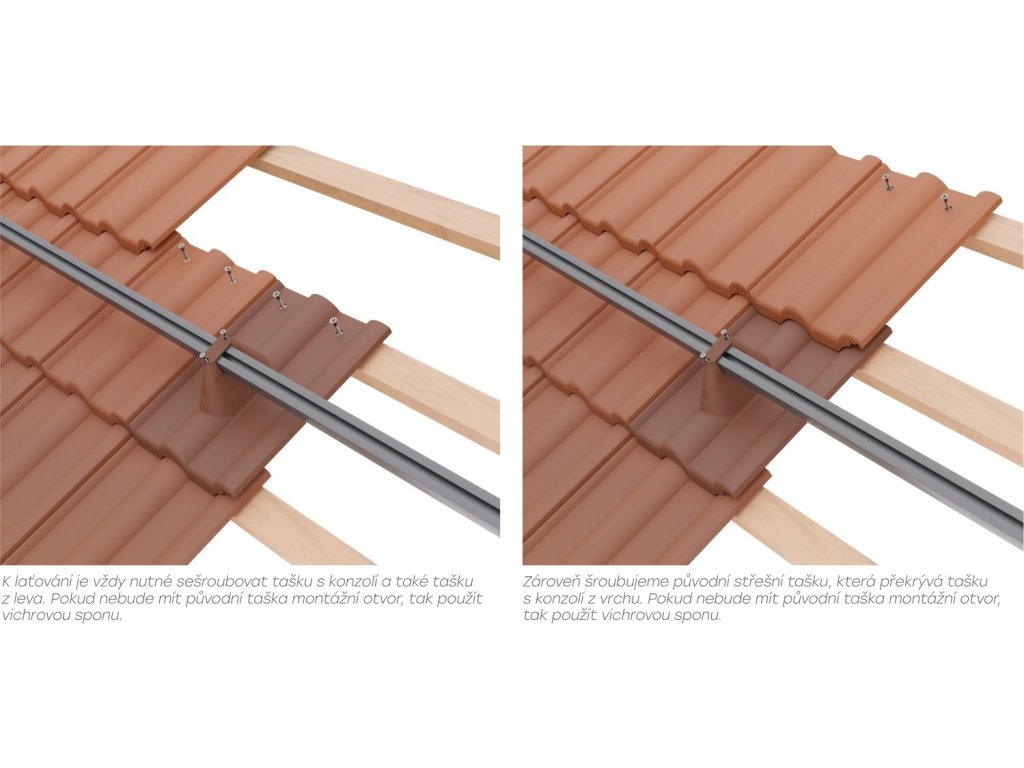 K laťování je vždy nutné sešroubovat tašku s konzolí a také tašku z leva. Pokud nebude mít původní taška montážní otvor, tak použít vichrovou sponu.

Zároveň šroubujeme původní střešní tašku, která překrývá tašku s konzolí z vrchu. Pokud nebude mít původní taška montážní otvor, tak použít vichrovou sponu.