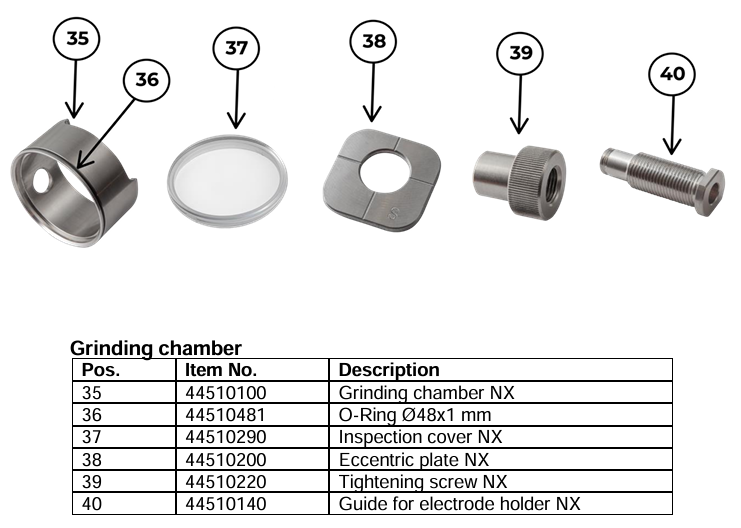 35 36 37 38 39 40

S

Grinding chamber

| Pos. | Item No. | Description |
|---|---|---|
| 35 | 44510100 | Grinding chamber NX |
| 36 | 44510481 | O-Ring Ø48x1 mm |
| 37 | 44510290 | Inspection cover NX |
| 38 | 44510200 | Eccentric plate NX |
| 39 | 44510220 | Tightening screw NX |
| 40 | 44510140 | Guide for electrode holder NX |