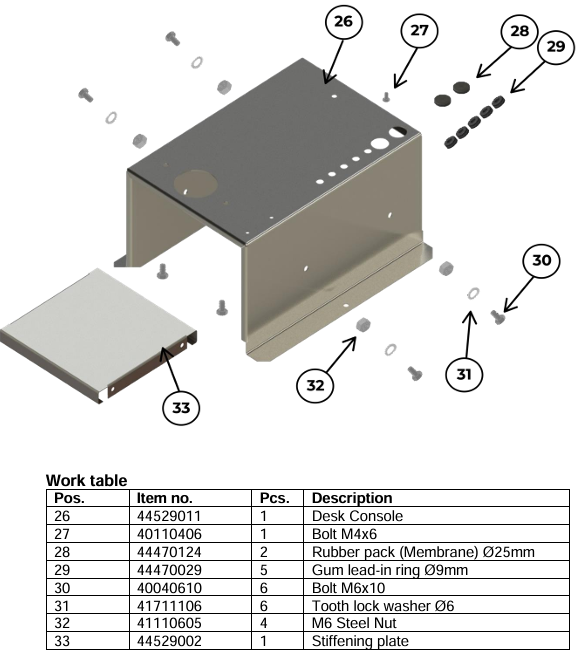 26
27
28
29
30
31
32
33

Work table

| Pos. | Item no. | Pcs. | Description |
|---|---|---|---|
| 26 | 44529011 | 1 | Desk Console |
| 27 | 40110406 | 1 | Bolt M4x6 |
| 28 | 44470124 | 2 | Rubber pack (Membrane) Ø25mm |
| 29 | 44470029 | 5 | Gum lead-in ring Ø9mm |
| 30 | 40040610 | 6 | Bolt M6x10 |
| 31 | 41711106 | 6 | Tooth lock washer Ø6 |
| 32 | 41110605 | 4 | M6 Steel Nut |
| 33 | 44529002 | 1 | Stiffening plate |