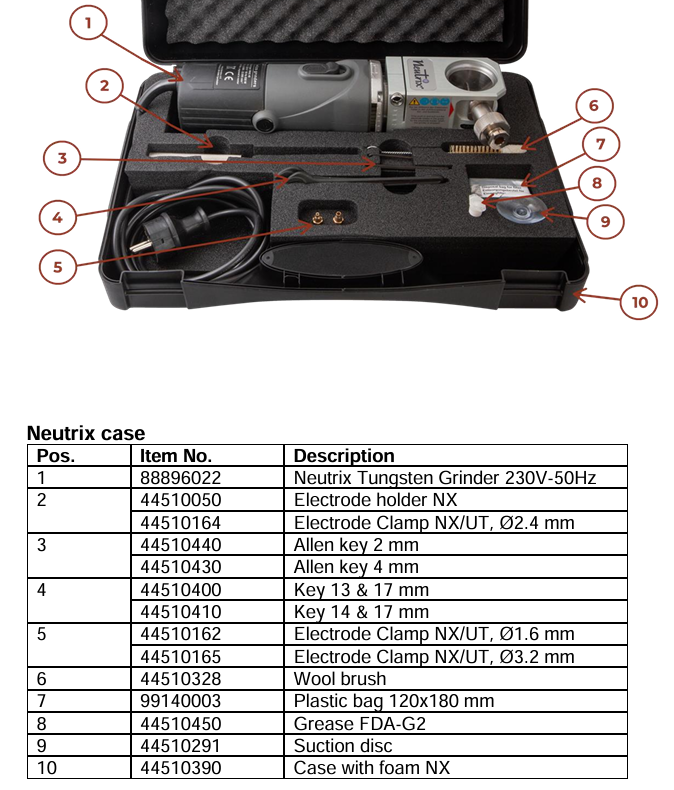 1
2
3
4
5
6
7
8
9
10

Neutrix

Neutrix case

| Pos. | Item No. | Description |
|---|---|---|
| 1 | 88896022 | Neutrix Tungsten Grinder 230V-50Hz |
| 2 | 44510050 | Electrode holder NX |
| | 44510164 | Electrode Clamp NX/UT, Ø2.4 mm |
| 3 | 44510440 | Allen key 2 mm |
| | 44510430 | Allen key 4 mm |
| 4 | 44510400 | Key 13 & 17 mm |
| | 44510410 | Key 14 & 17 mm |
| 5 | 44510162 | Electrode Clamp NX/UT, Ø1.6 mm |
| | 44510165 | Electrode Clamp NX/UT, Ø3.2 mm |
| 6 | 44510328 | Wool brush |
| 7 | 99140003 | Plastic bag 120x180 mm |
| 8 | 44510450 | Grease FDA-G2 |
| 9 | 44510291 | Suction disc |
| 10 | 44510390 | Case with foam NX |