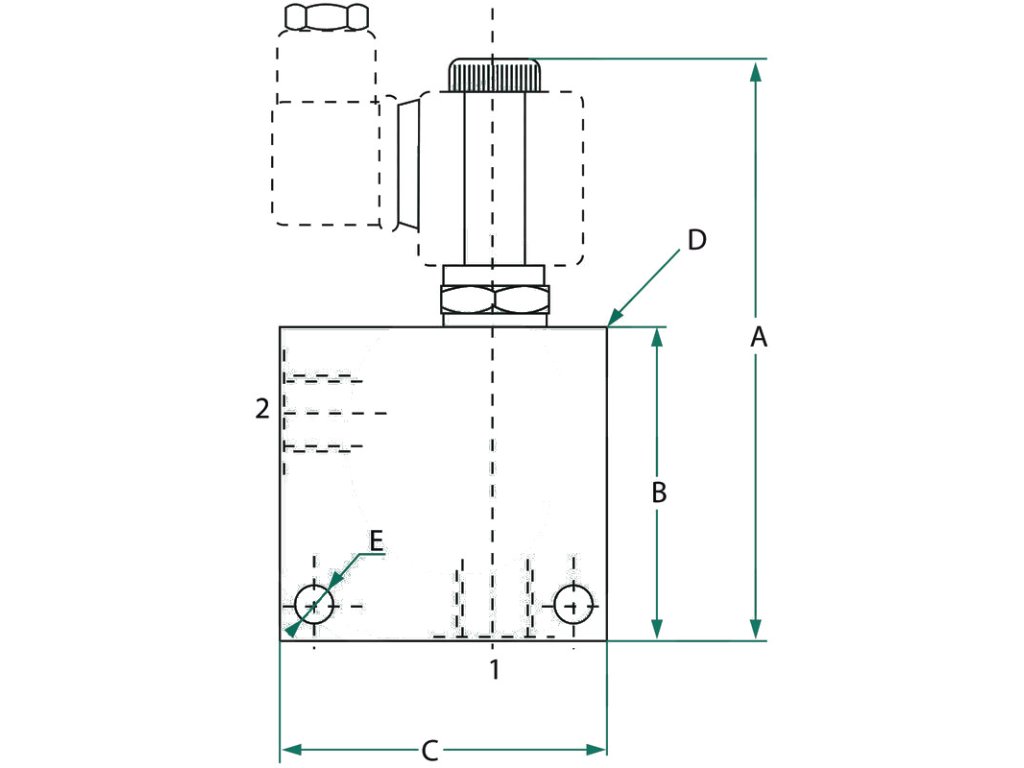 D
A
2
B
E
1
C