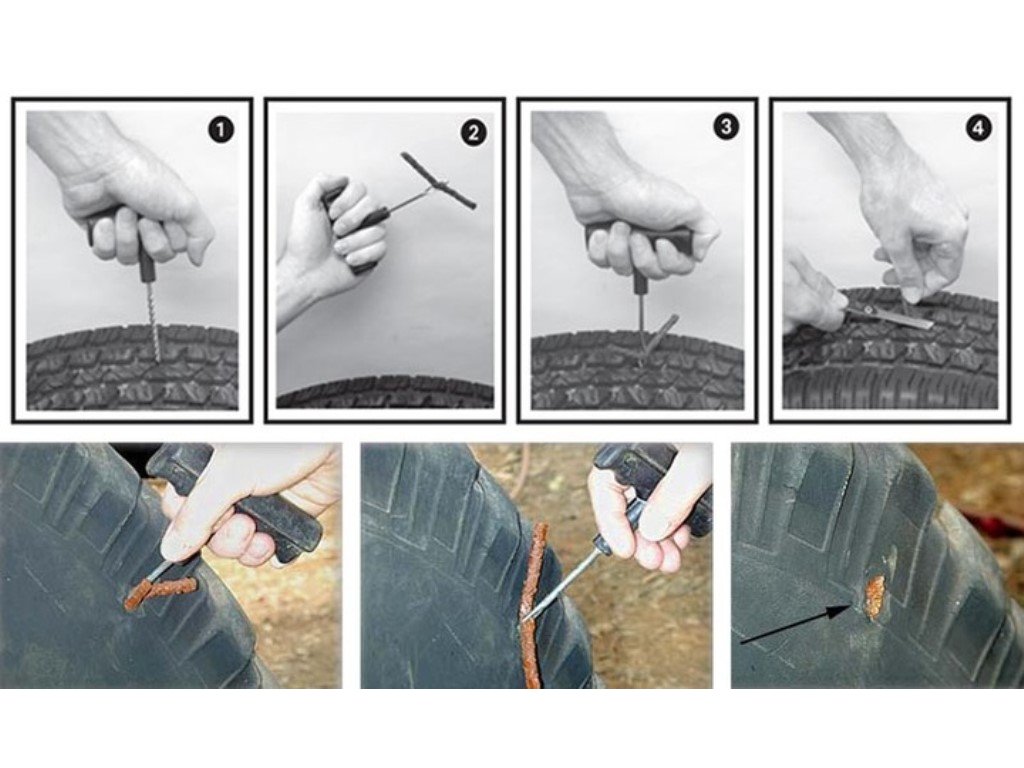 1

2

3

4