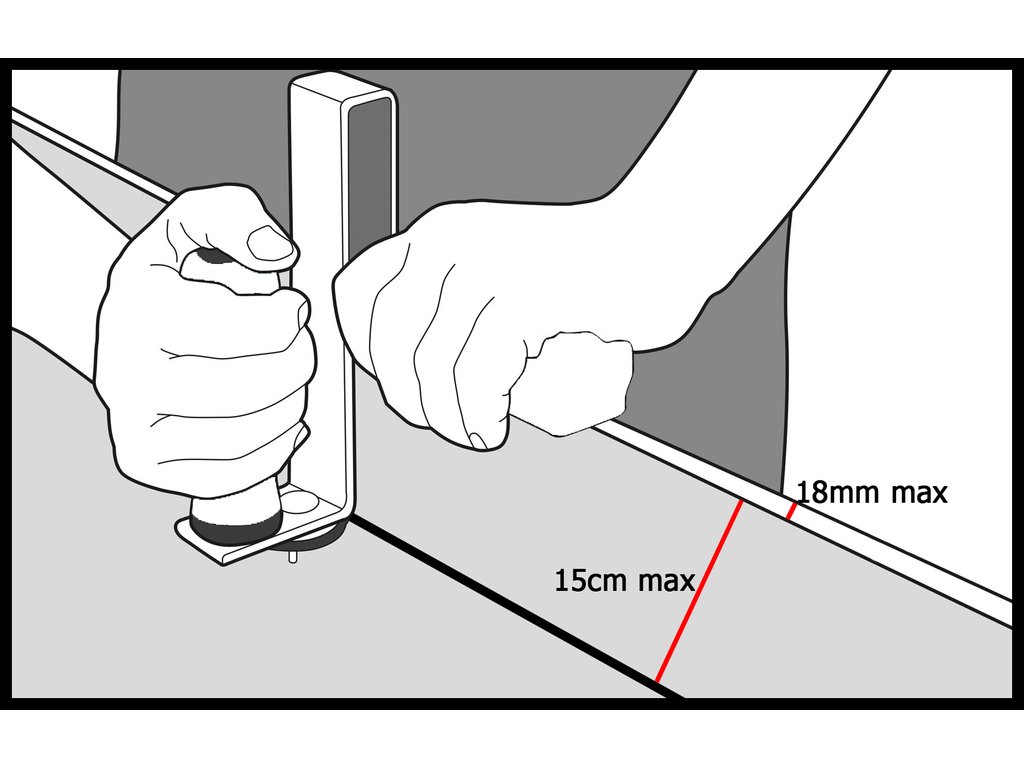 18mm max

15cm max