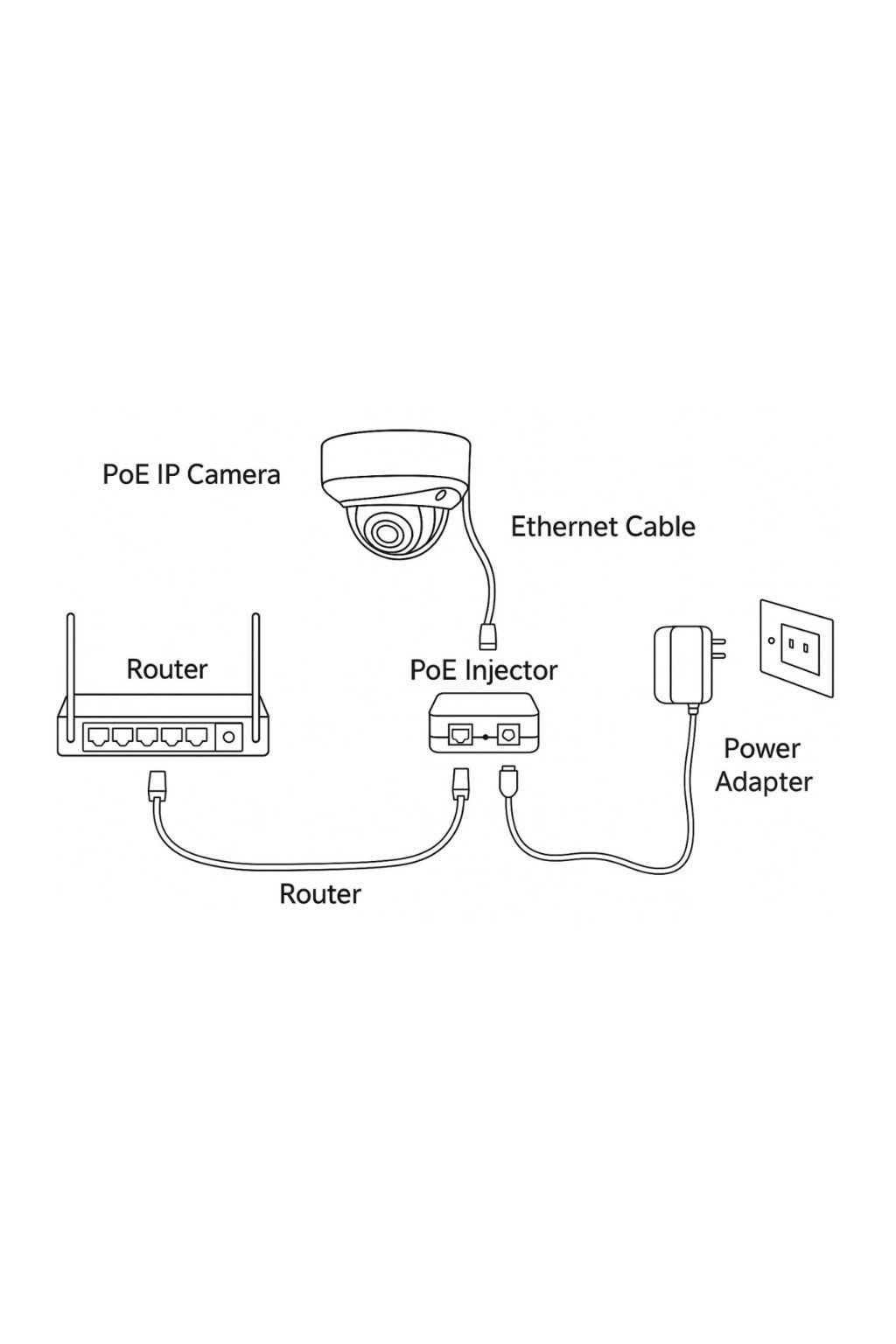 PoE IP Camera

Ethernet Cable

Router

PoE Injector

Power Adapter

Router