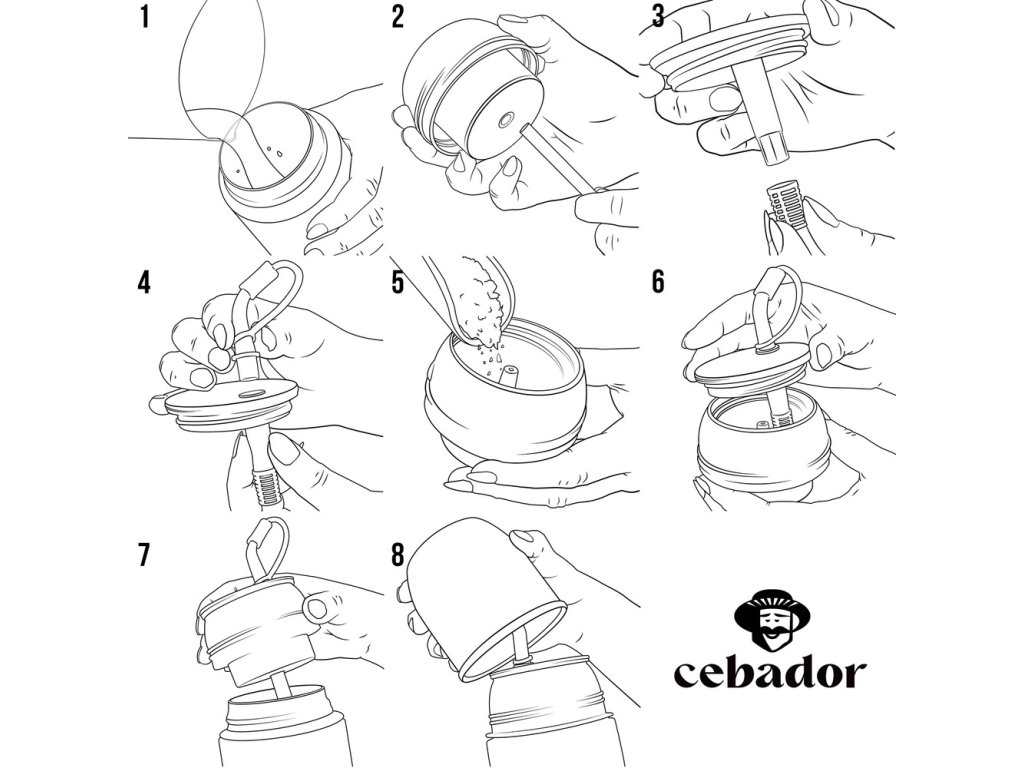 1

2

3

4

5

6

7

8

cebador