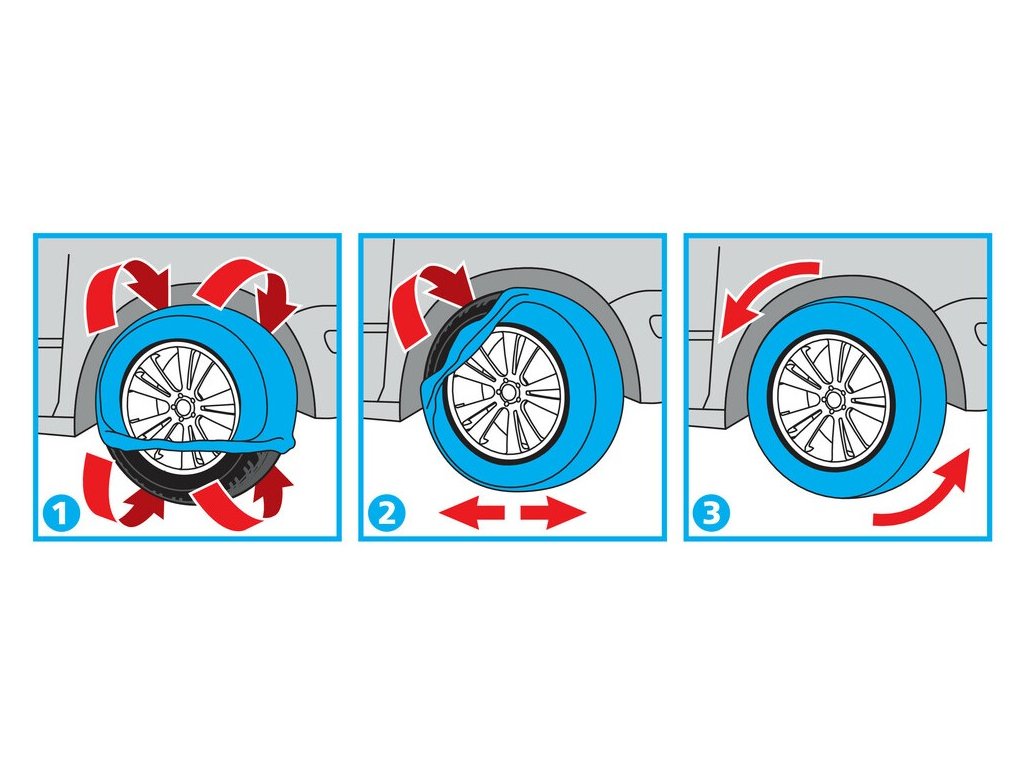 1

2

3