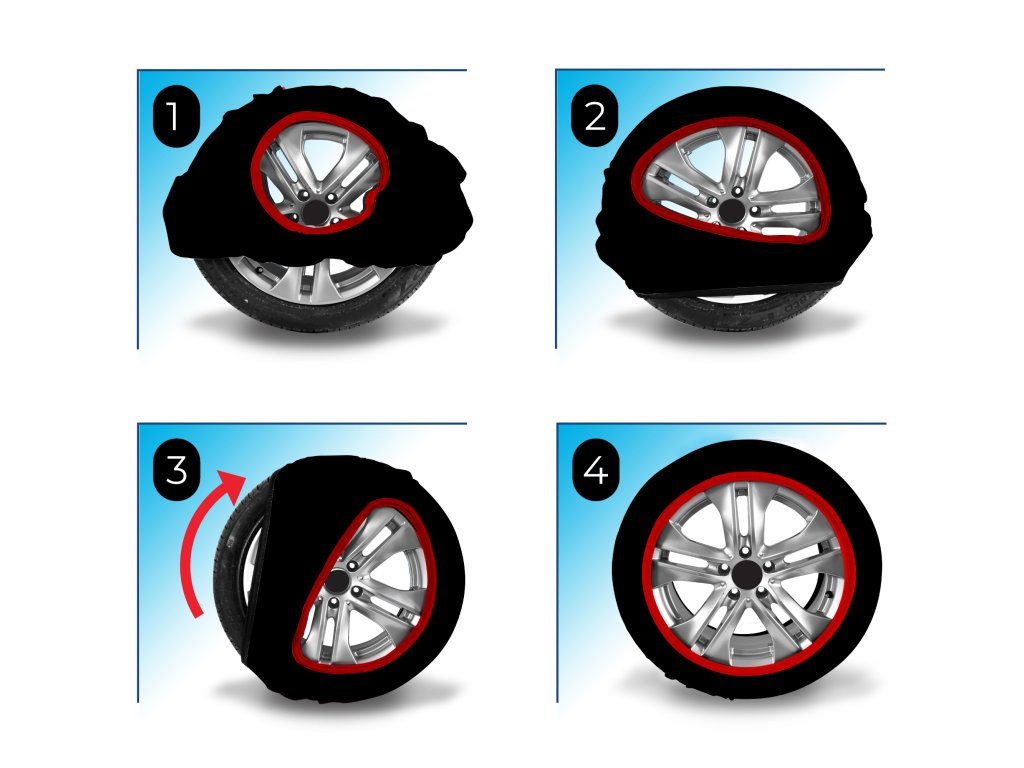 1

2

3

4