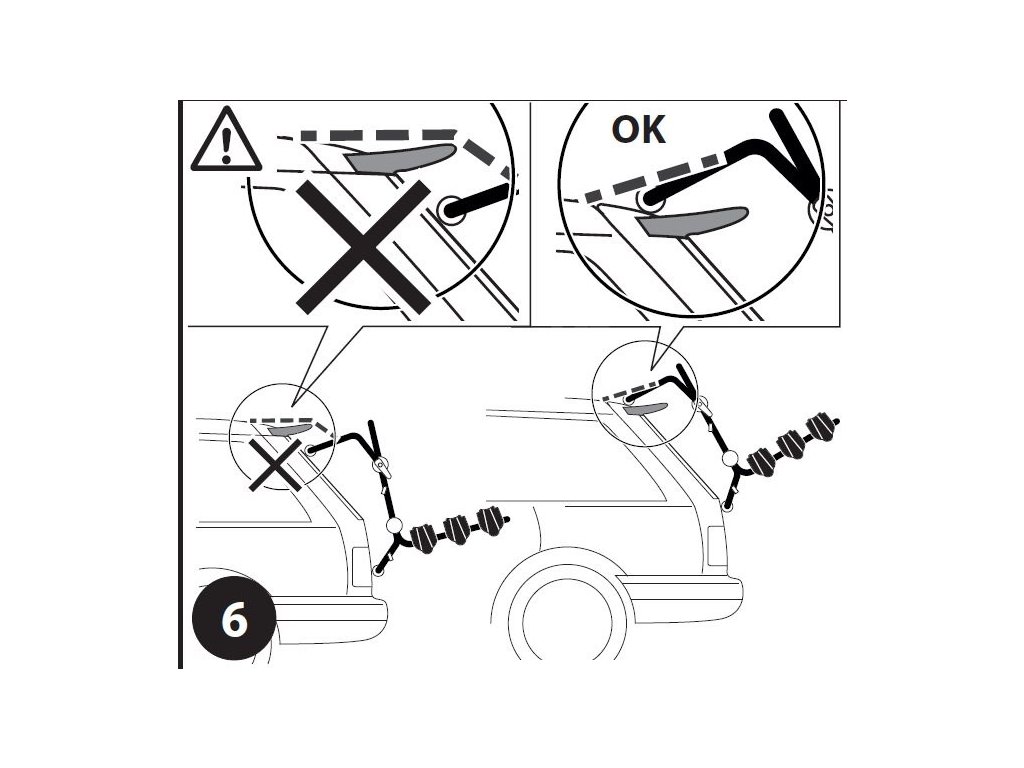 OK

6