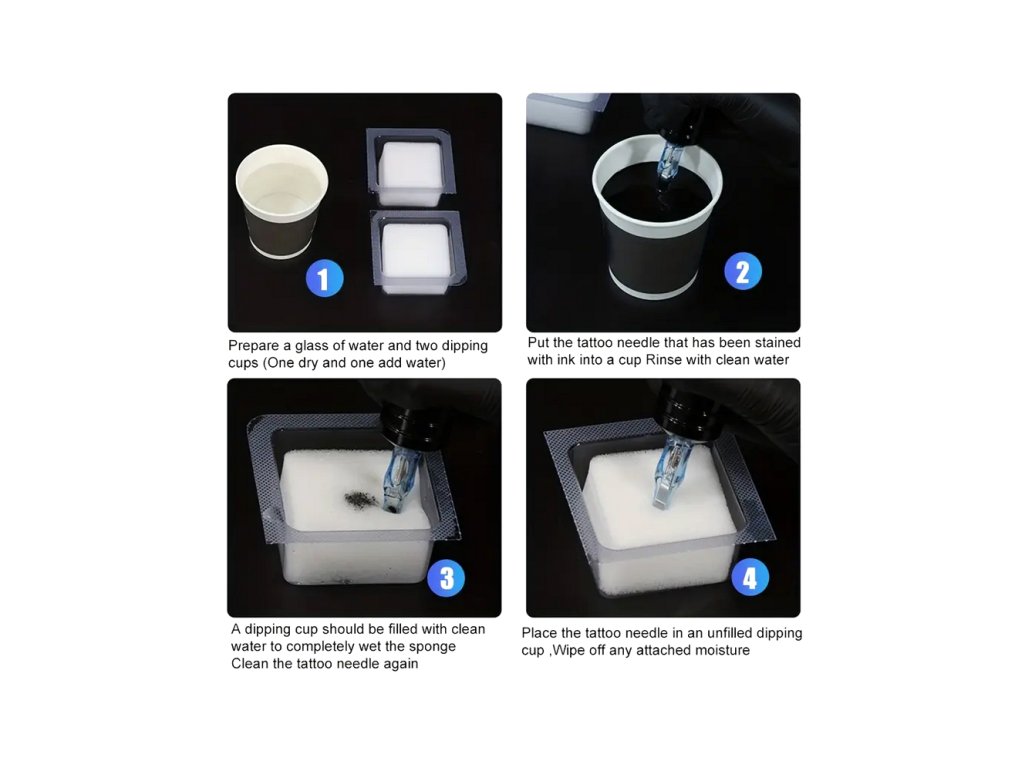 1

Prepare a glass of water and two dipping cups (One dry and one add water)

2

Put the tattoo needle that has been stained with ink into a cup Rinse with clean water

3

A dipping cup should be filled with clean water to completely wet the sponge
Clean the tattoo needle again

4

Place the tattoo needle in an unfilled dipping cup ,Wipe off any attached moisture