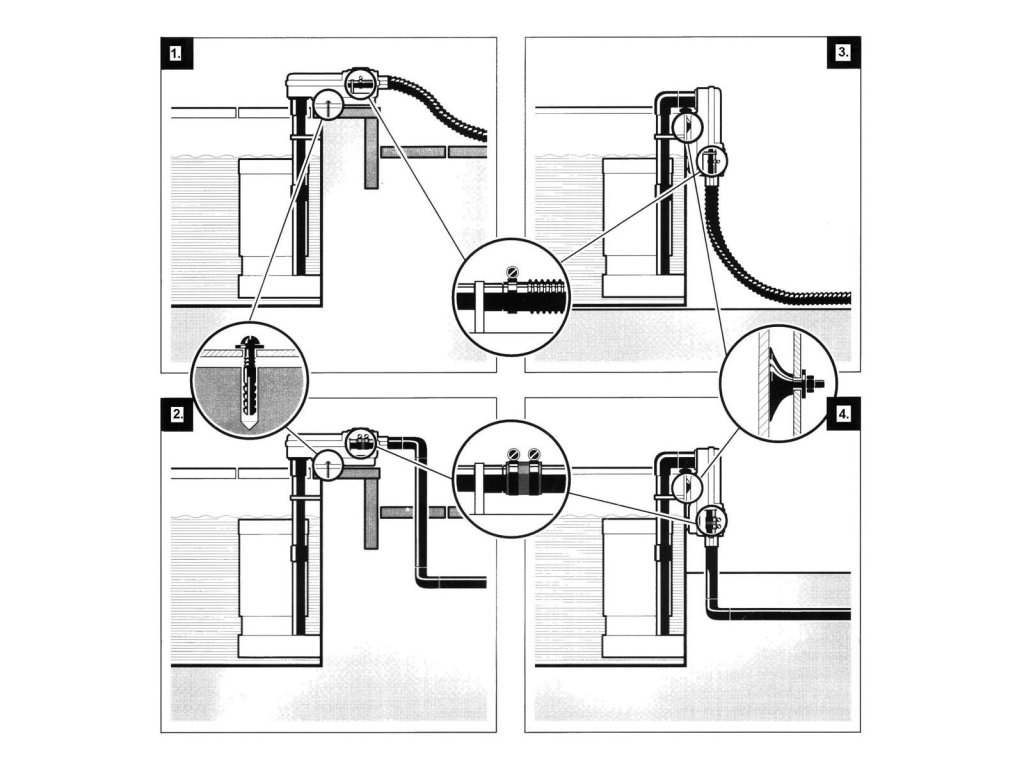 1.

3.

2.

4.