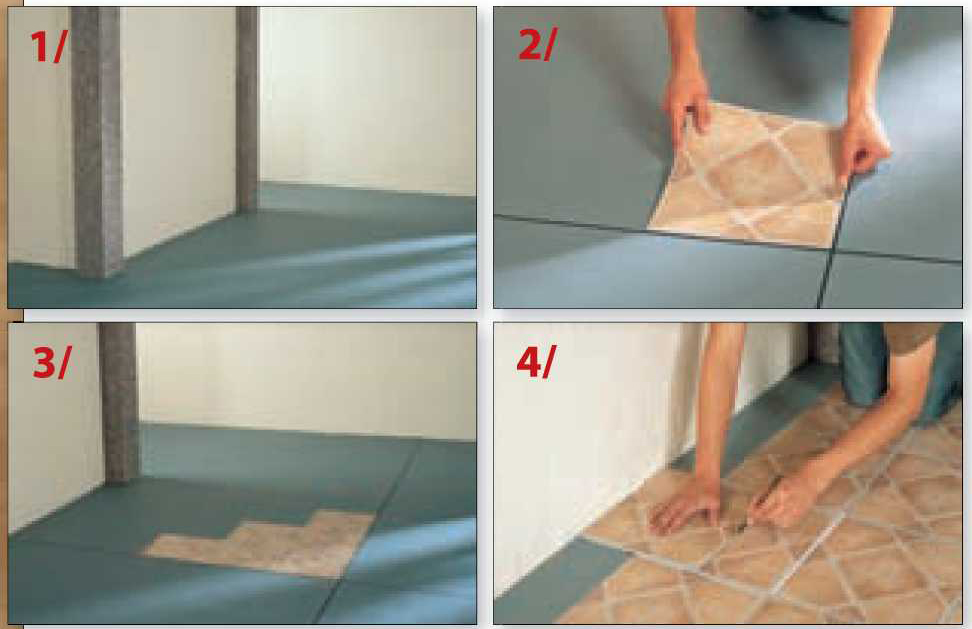 1/

2/

3/

4/