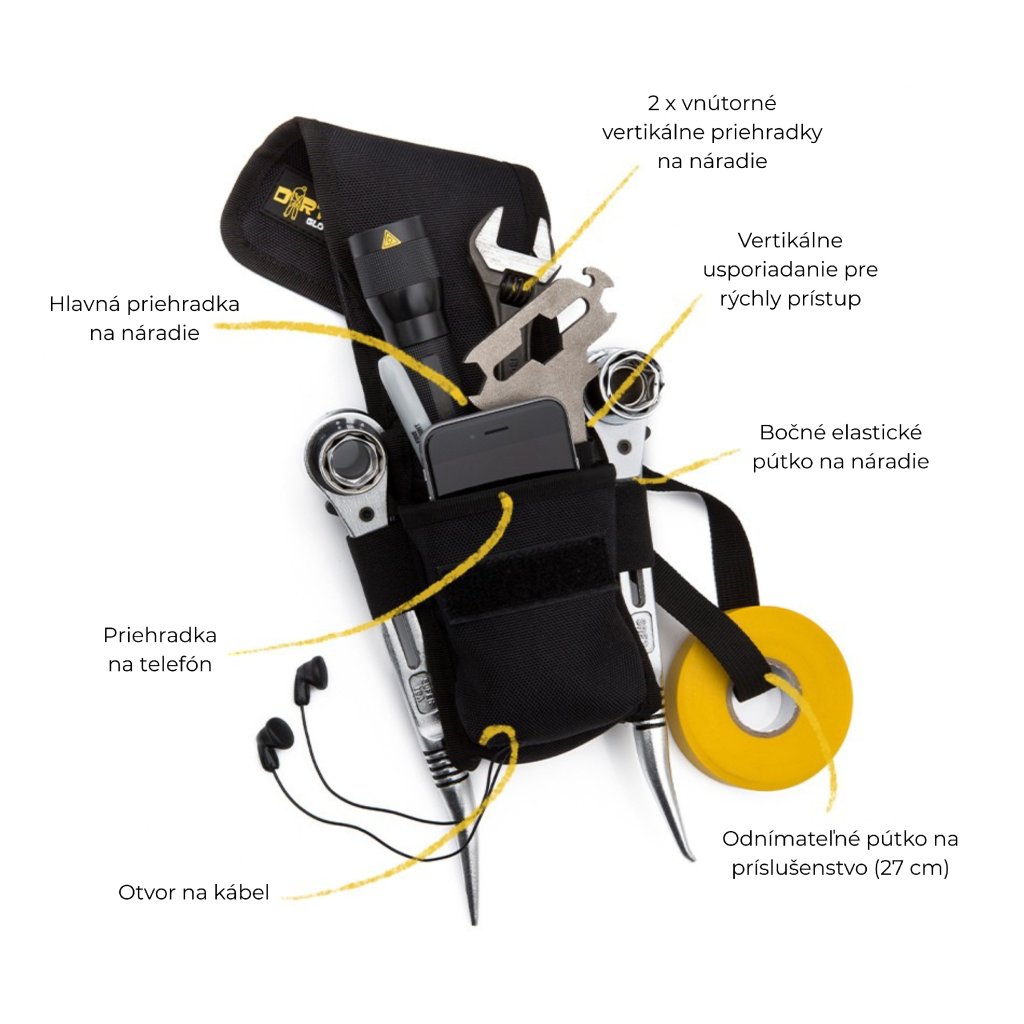 2 x vnútorné vertikálne priehradky na náradie

Vertikálne usporiadanie pre rýchly prístup

Hlavná priehradka na náradie

Bočné elastické pútko na náradie

Priehradka na telefón

Odnímateľné pútko na príslušenstvo (27 cm)

Otvor na kábel