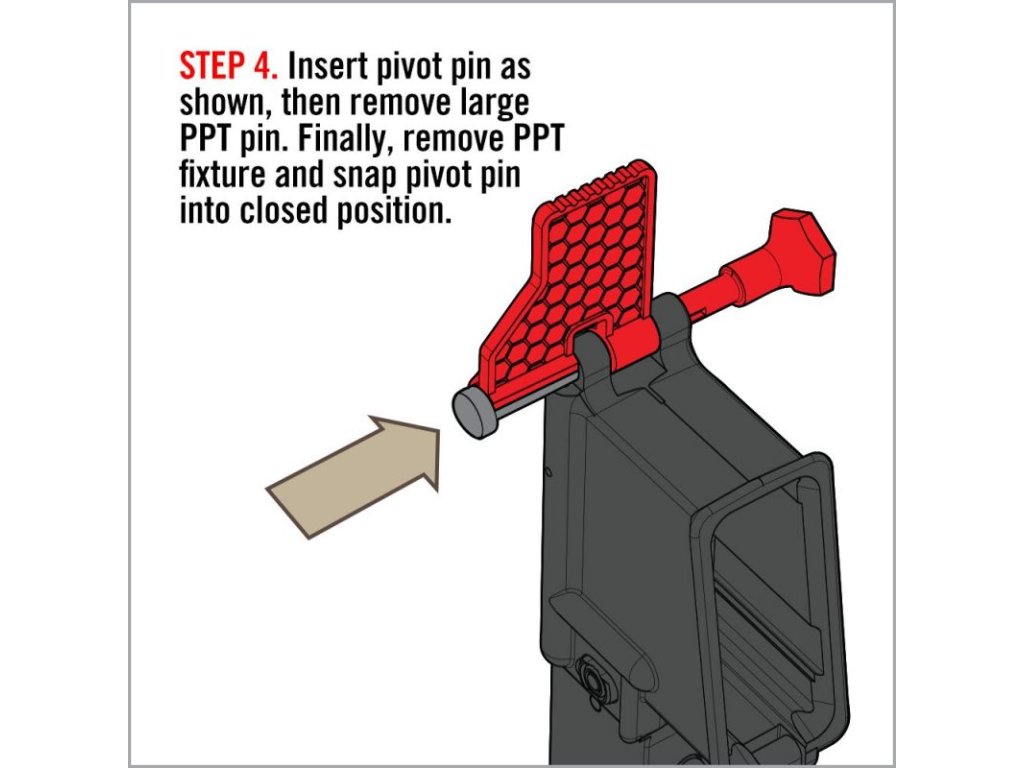 STEP 4. Insert pivot pin as shown, then remove large PPT pin. Finally, remove PPT fixture and snap pivot pin into closed position.