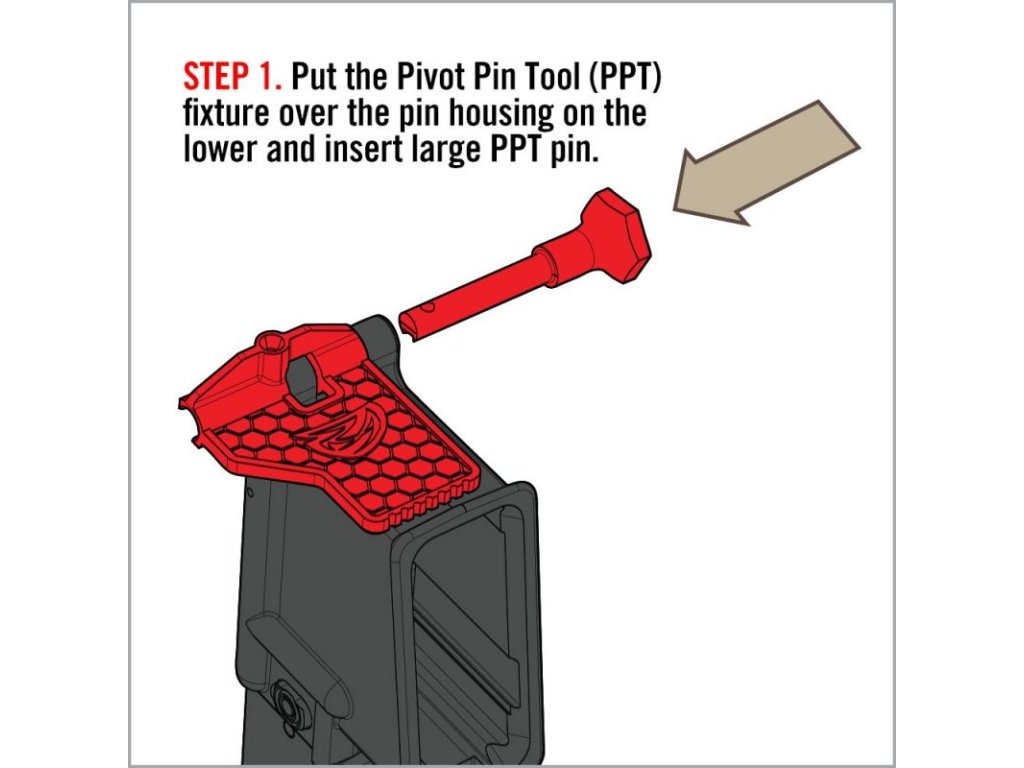 STEP 1. Put the Pivot Pin Tool (PPT) fixture over the pin housing on the lower and insert large PPT pin.