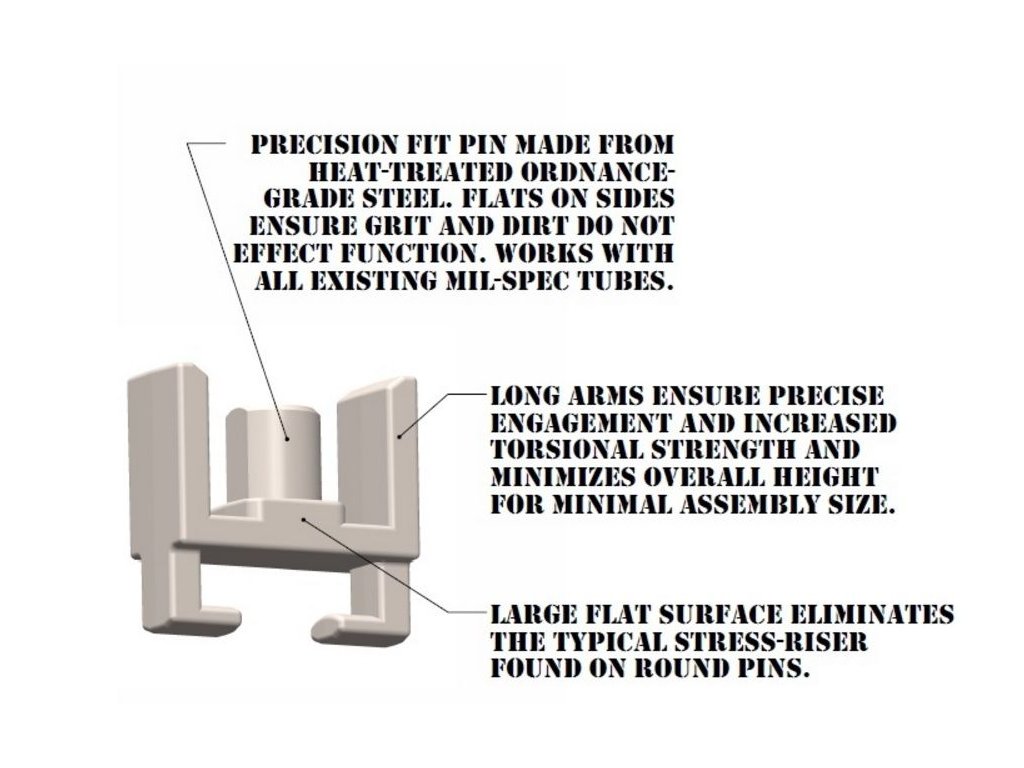 PRECISION FIT PIN MADE FROM HEAT-TREATED ORDNANCE-GRADE STEEL. FLATS ON SIDES ENSURE GRIT AND DIRT DO NOT EFFECT FUNCTION. WORKS WITH ALL EXISTING MIL-SPEC TUBES.

LONG ARMS ENSURE PRECISE ENGAGEMENT AND INCREASED TORSIONAL STRENGTH AND MINIMIZES OVERALL HEIGHT FOR MINIMAL ASSEMBLY SIZE.

LARGE FLAT SURFACE ELIMINATES THE TYPICAL STRESS-RISER FOUND ON ROUND PINS.