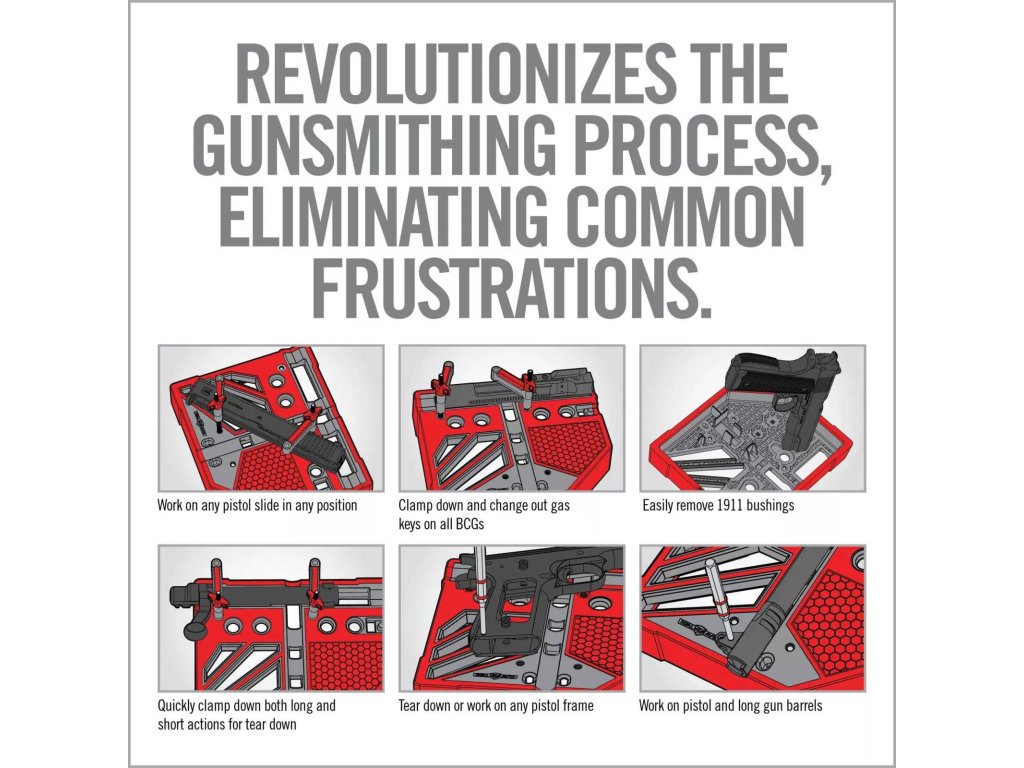 REVOLUTIONIZES THE GUNSMITHING PROCESS, ELIMINATING COMMON FRUSTRATIONS.

Work on any pistol slide in any position

Clamp down and change out gas keys on all BCGs

Easily remove 1911 bushings

Quickly clamp down both long and short actions for tear down

Tear down or work on any pistol frame

Work on pistol and long gun barrels