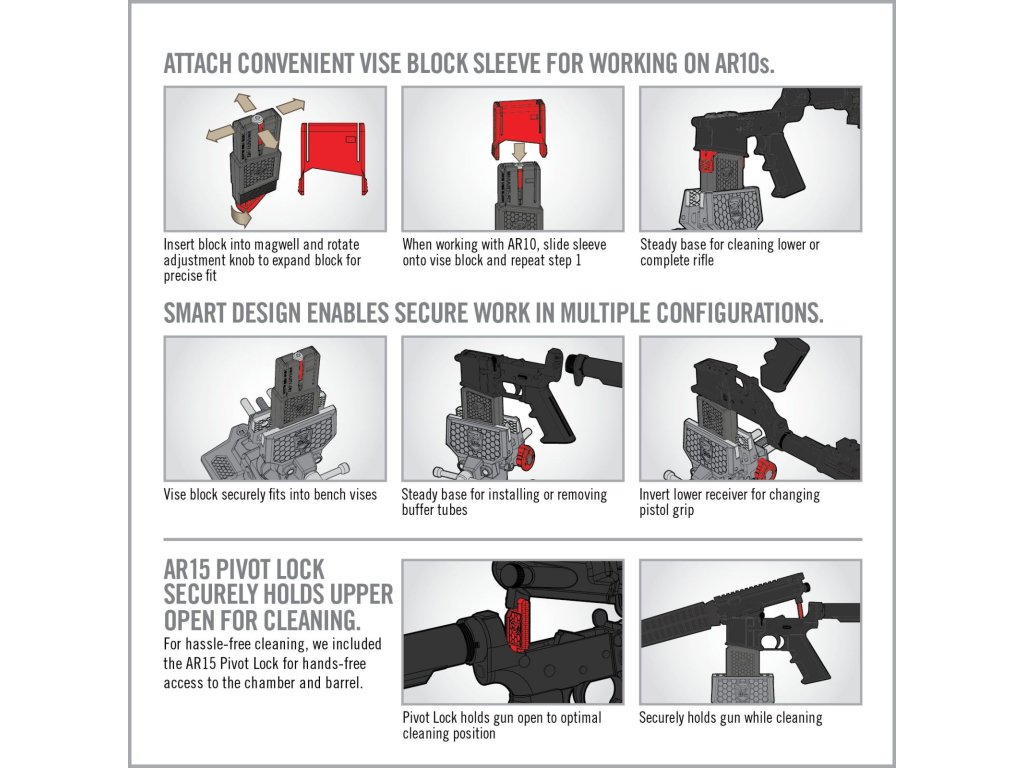 ATTACH CONVENIENT VISE BLOCK SLEEVE FOR WORKING ON AR10s.

Insert block into magwell and rotate adjustment knob to expand block for precise fit

When working with AR10, slide sleeve onto vise block and repeat step 1

Steady base for cleaning lower or complete rifle

SMART DESIGN ENABLES SECURE WORK IN MULTIPLE CONFIGURATIONS.

Vise block securely fits into bench vises

Steady base for installing or removing buffer tubes

Invert lower receiver for changing pistol grip

AR15 PIVOT LOCK SECURELY HOLDS UPPER OPEN FOR CLEANING.

For hassle-free cleaning, we included the AR15 Pivot Lock for hands-free access to the chamber and barrel.

Pivot Lock holds gun open to optimal cleaning position

Securely holds gun while cleaning