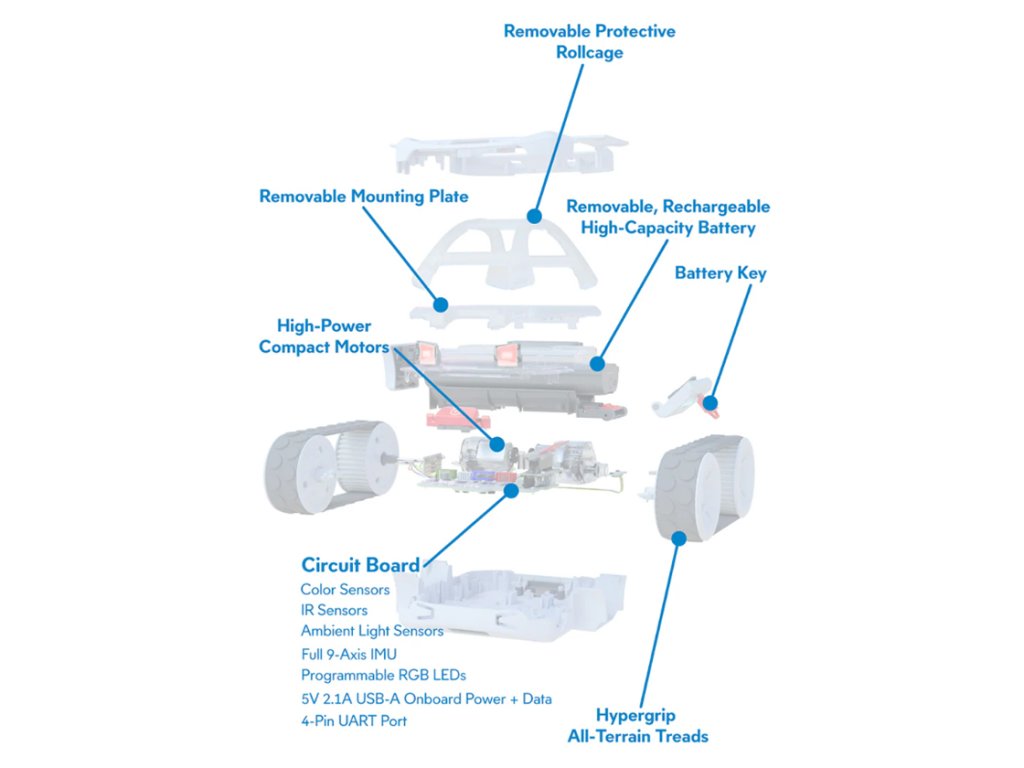 Removable Protective Rollcage

Removable Mounting Plate

Removable, Rechargeable High-Capacity Battery

Battery Key

High-Power Compact Motors

Circuit Board
Color Sensors
IR Sensors
Ambient Light Sensors
Full 9-Axis IMU
Programmable RGB LEDs
5V 2.1A USB-A Onboard Power + Data
4-Pin UART Port

Hypergrip All-Terrain Treads