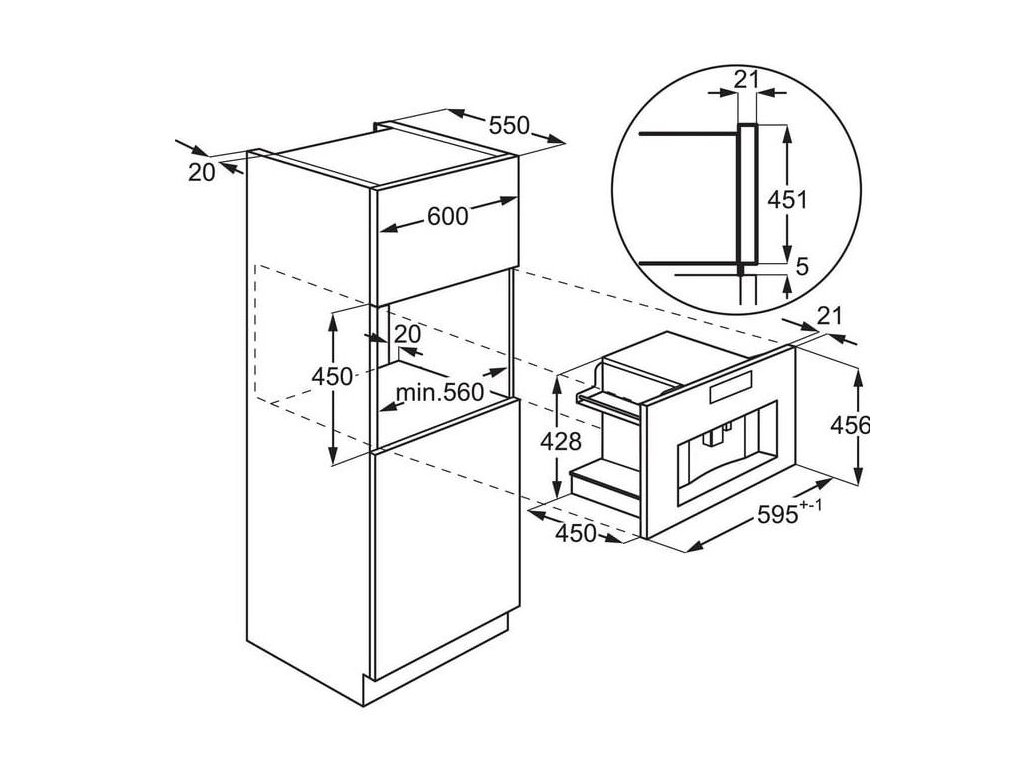 550
20
600
20
450
min.560
21
451
5
21
428
456
450
$595^{+-1}$