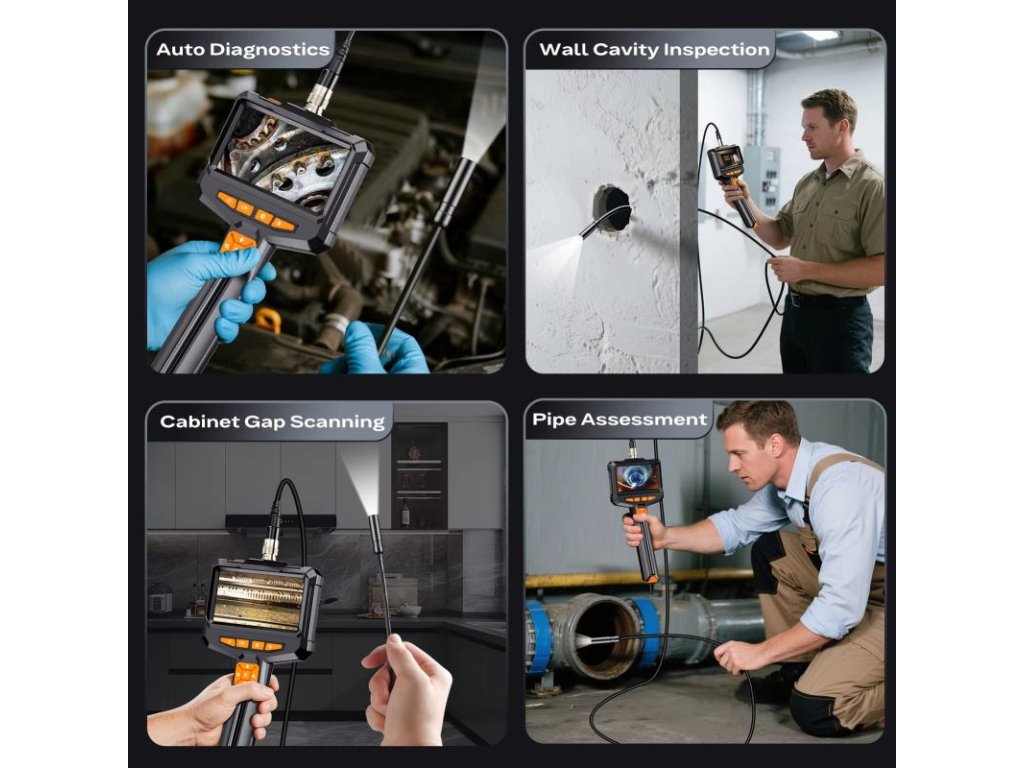 Auto Diagnostics

Wall Cavity Inspection

Cabinet Gap Scanning

Pipe Assessment