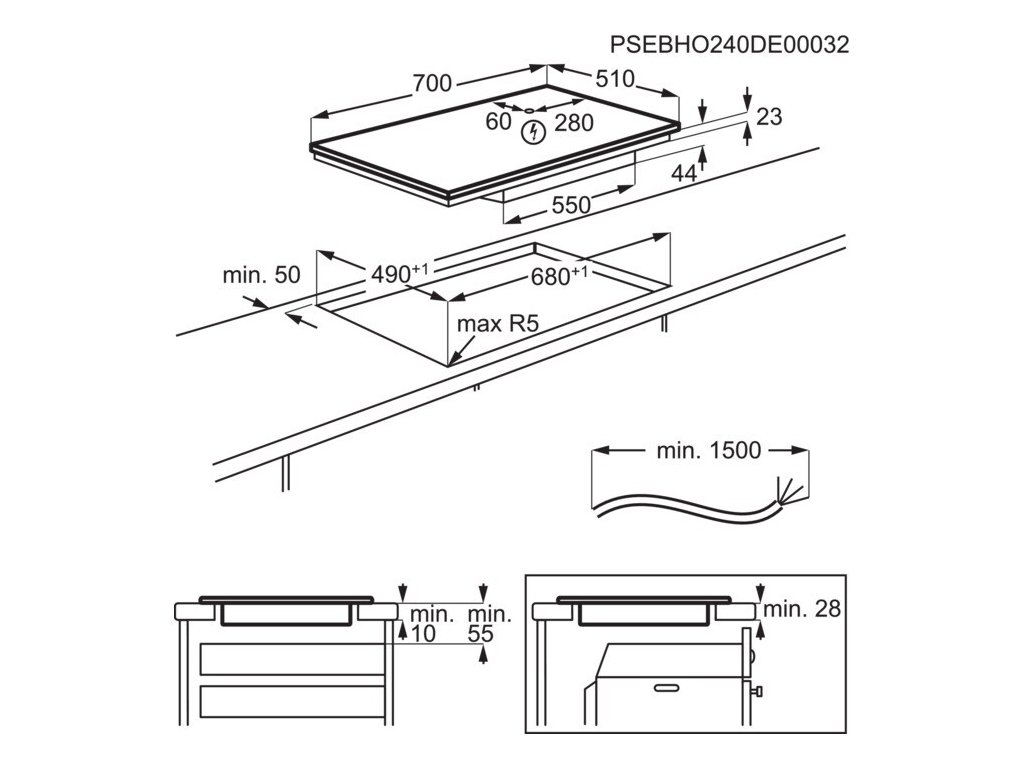 PSEBHO240DE00032

700
510
60
280
23
44
550

min. 50
$490^{+1}$
$680^{+1}$
max R5

min. 1500

min.
10
min.
55

min. 28