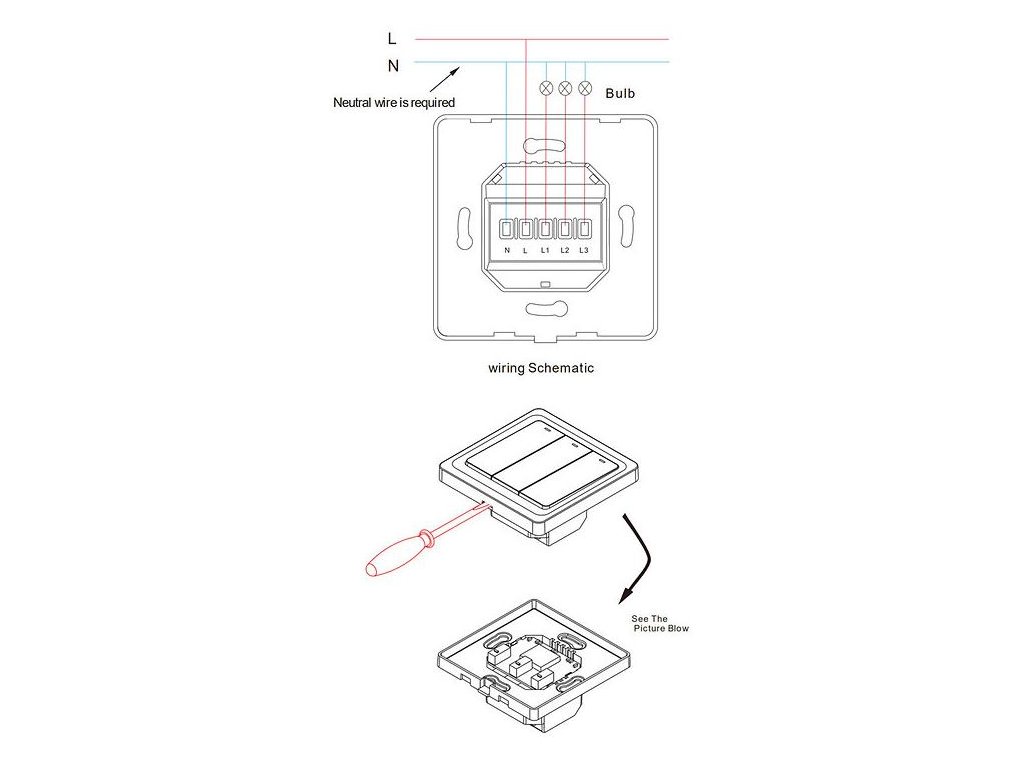 L
N
Neutral wire is required
Bulb
N L L1 L2 L3
wiring Schematic
See The Picture Blow