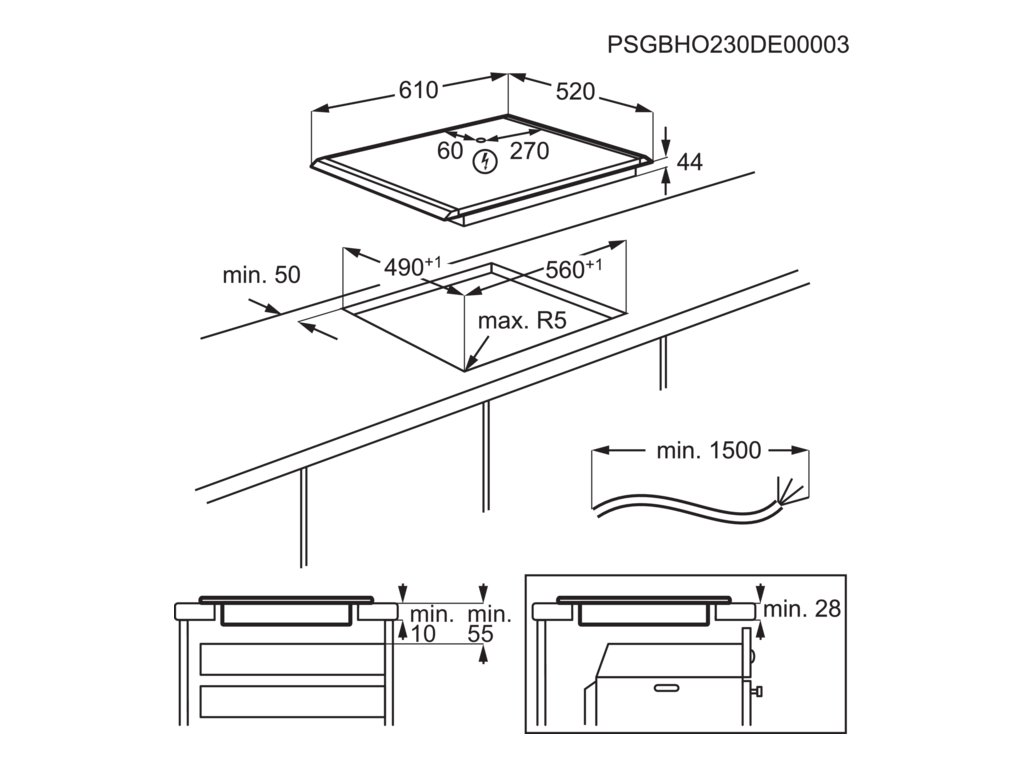 PSGBHO230DE00003

610

520

60

270

44

min. 50

$490^{+1}$

$560^{+1}$

max. R5

min. 1500

min.
10

min.
55

min. 28