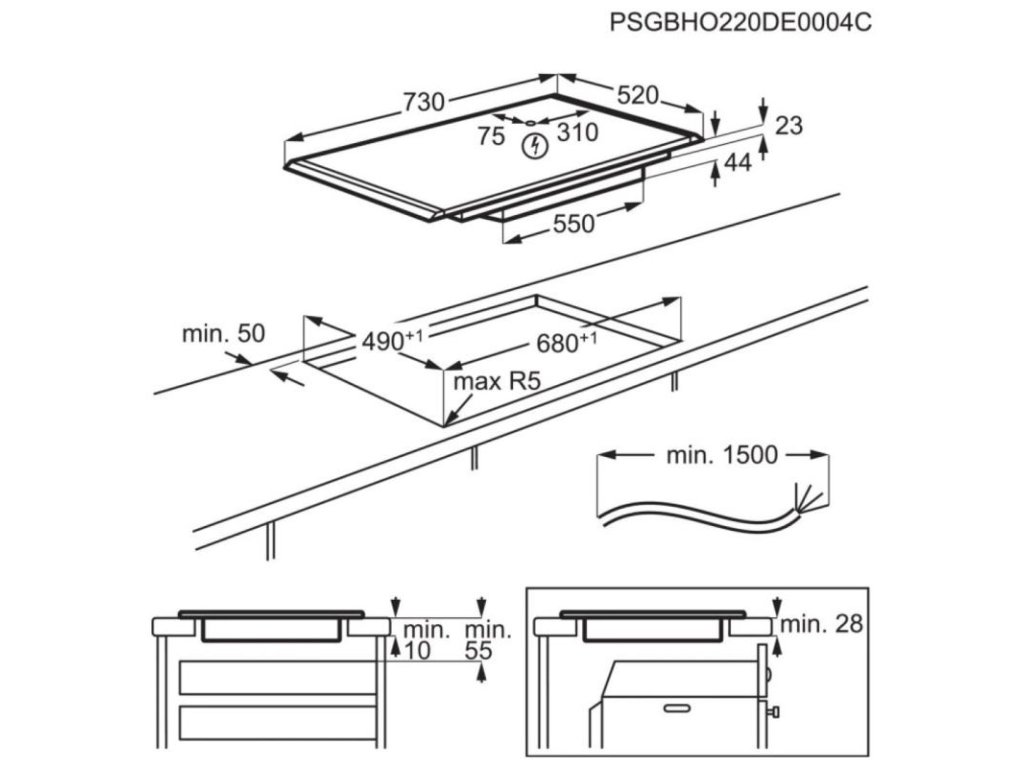 PSGBHO220DE0004C

730

520

75

310

23

44

550

min. 50

$490^{+1}$

$680^{+1}$

max R5

min. 1500

min. 10

min. 55

min. 28