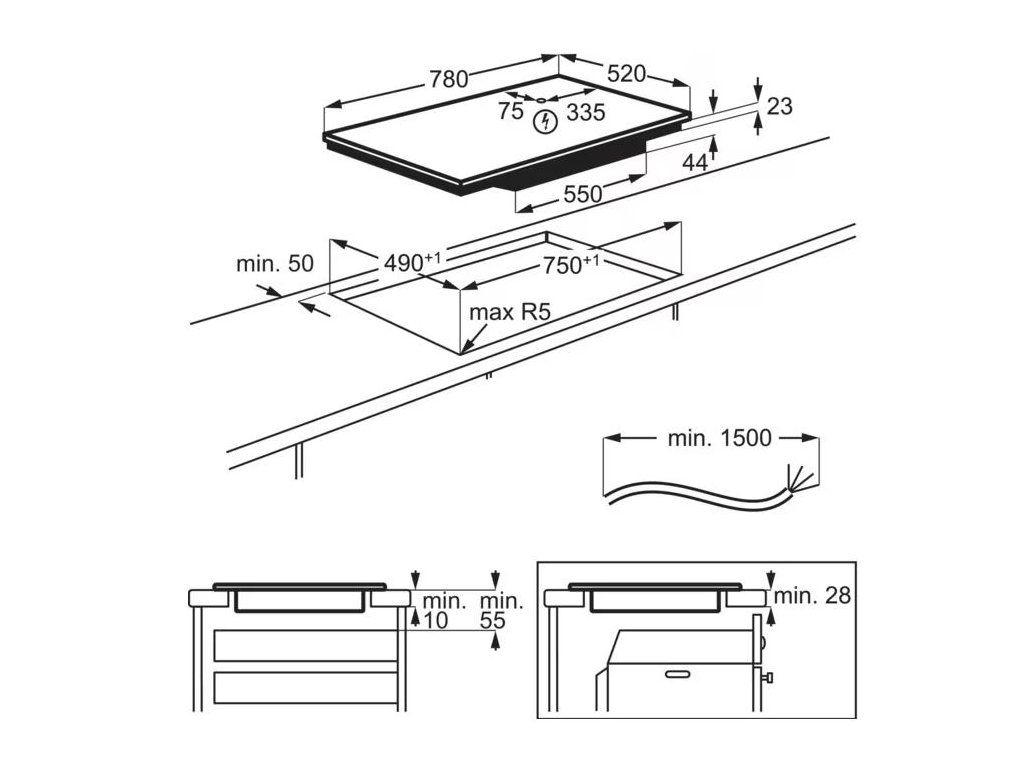 780
520
75
335
23
44
550
min. 50
$490^{+1}$
$750^{+1}$
max R5
min. 1500
min.
10
min.
55
min. 28