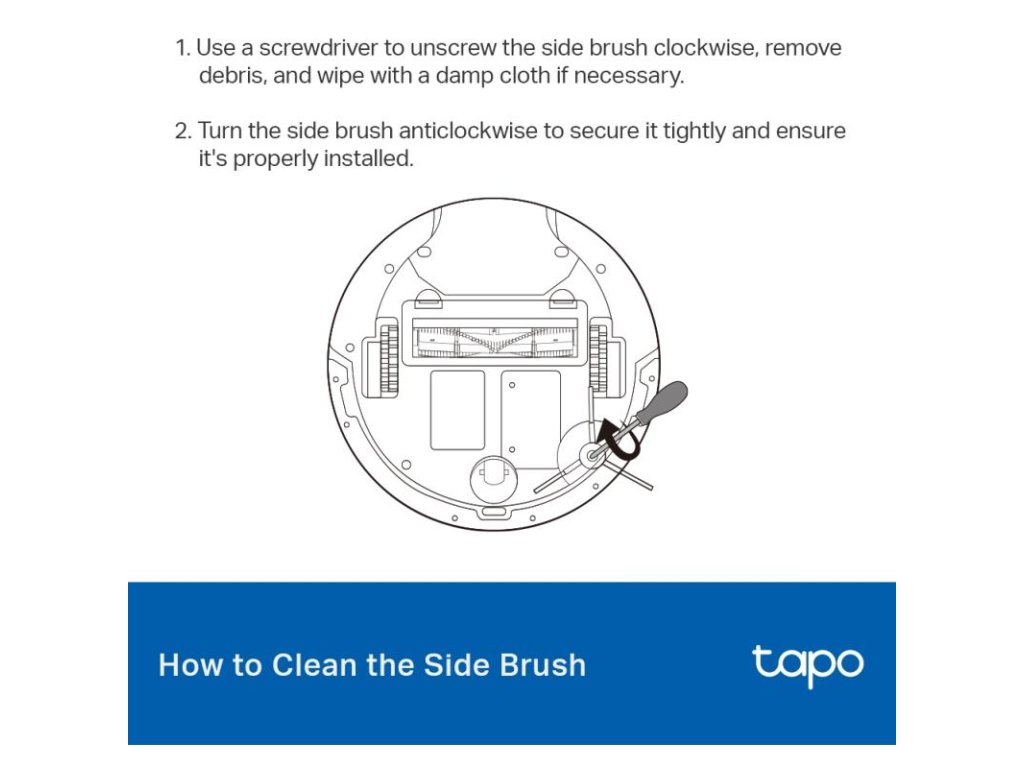 1. Use a screwdriver to unscrew the side brush clockwise, remove debris, and wipe with a damp cloth if necessary.

2. Turn the side brush anticlockwise to secure it tightly and ensure it's properly installed.

How to Clean the Side Brush

tapo