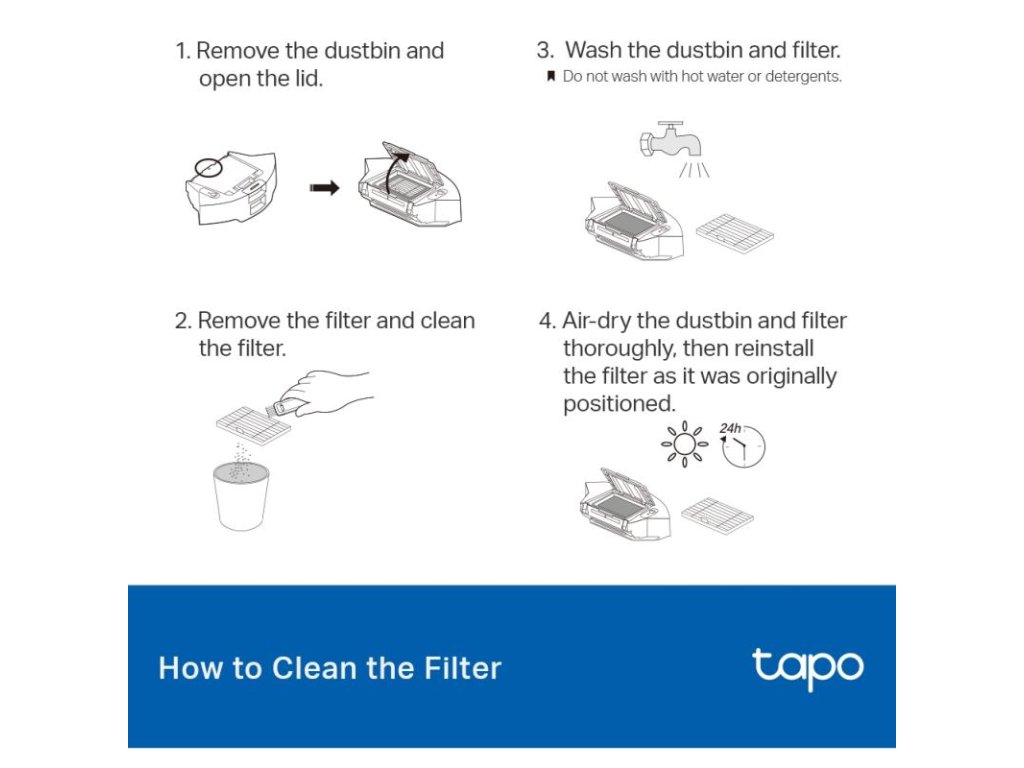 1. Remove the dustbin and open the lid.

2. Remove the filter and clean the filter.

3. Wash the dustbin and filter.

Do not wash with hot water or detergents.

4. Air-dry the dustbin and filter thoroughly, then reinstall the filter as it was originally positioned.

24h

How to Clean the Filter

tapo