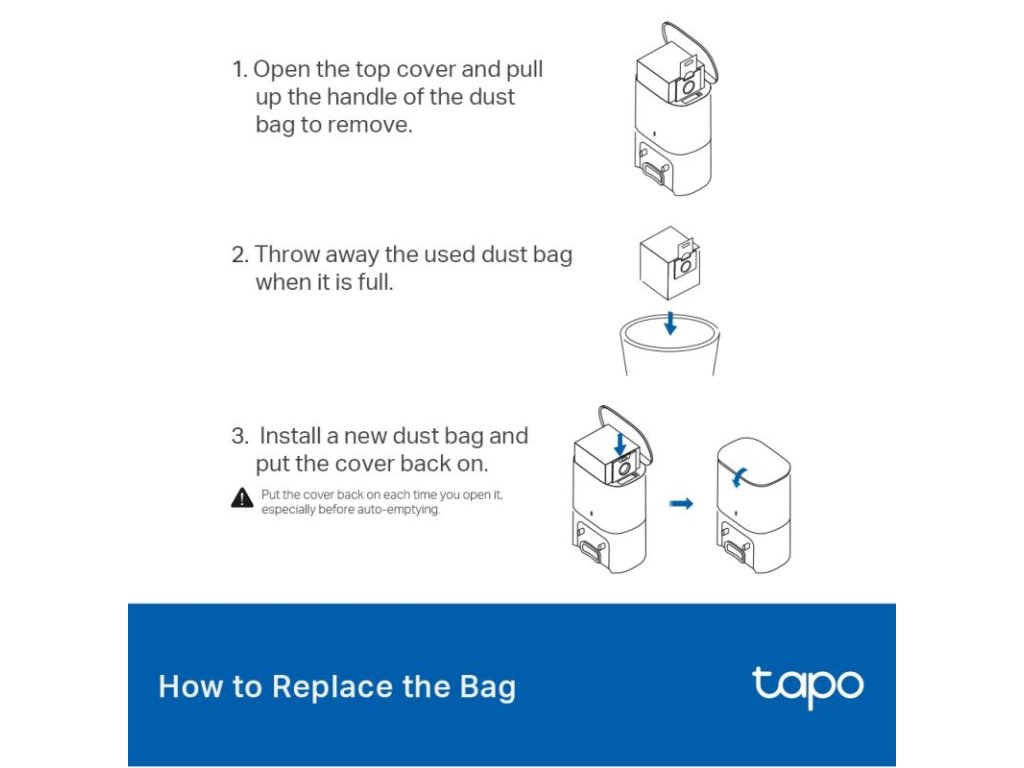 1. Open the top cover and pull up the handle of the dust bag to remove.

2. Throw away the used dust bag when it is full.

3. Install a new dust bag and put the cover back on.

Put the cover back on each time you open it, especially before auto-emptying.

How to Replace the Bag

tapo