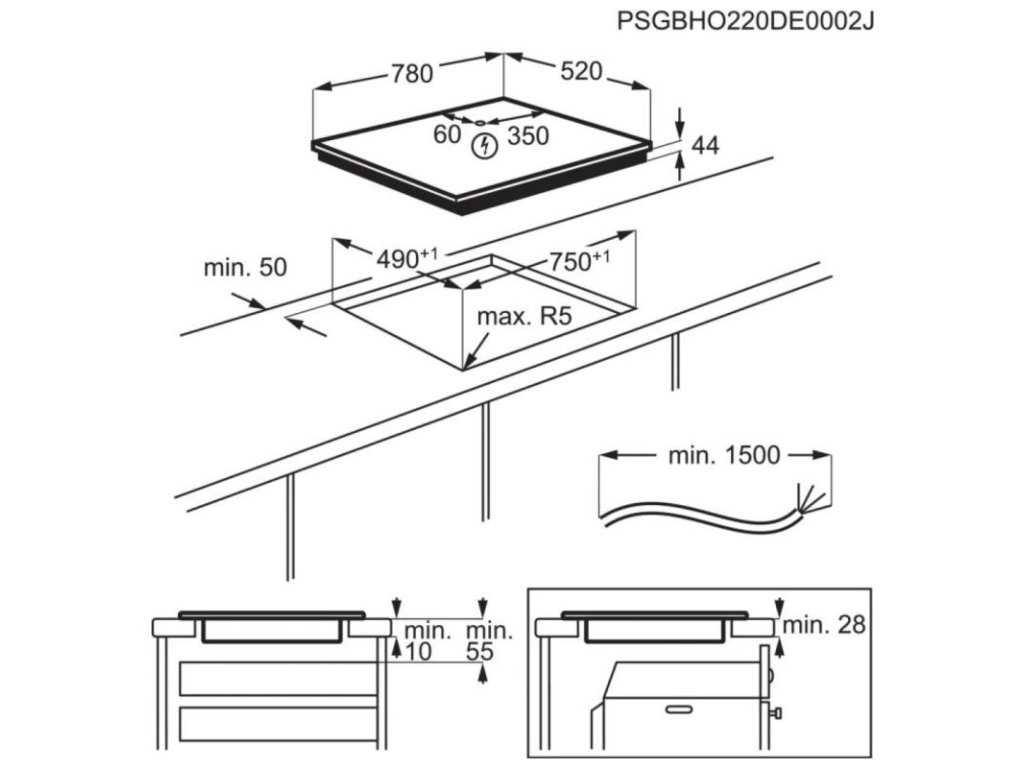 PSGBHO220DE0002J

780

520

60

350

44

min. 50

$490^{+1}$

$750^{+1}$

max. R5

min. 1500

min.
10

min.
55

min. 28