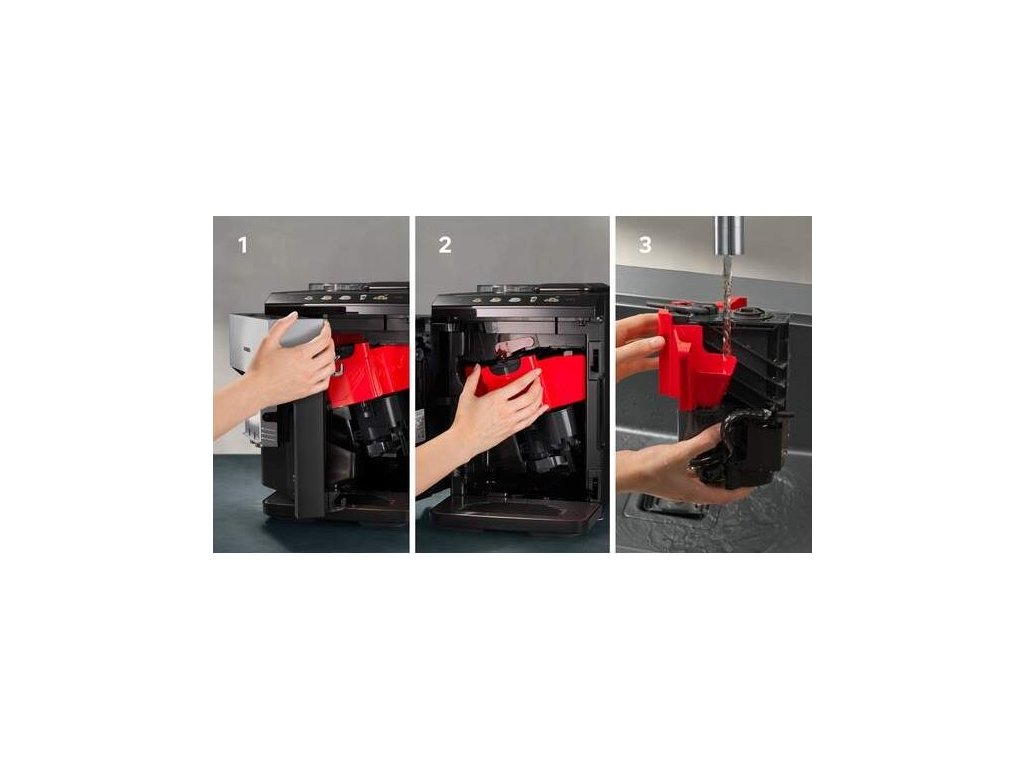 1

2

3