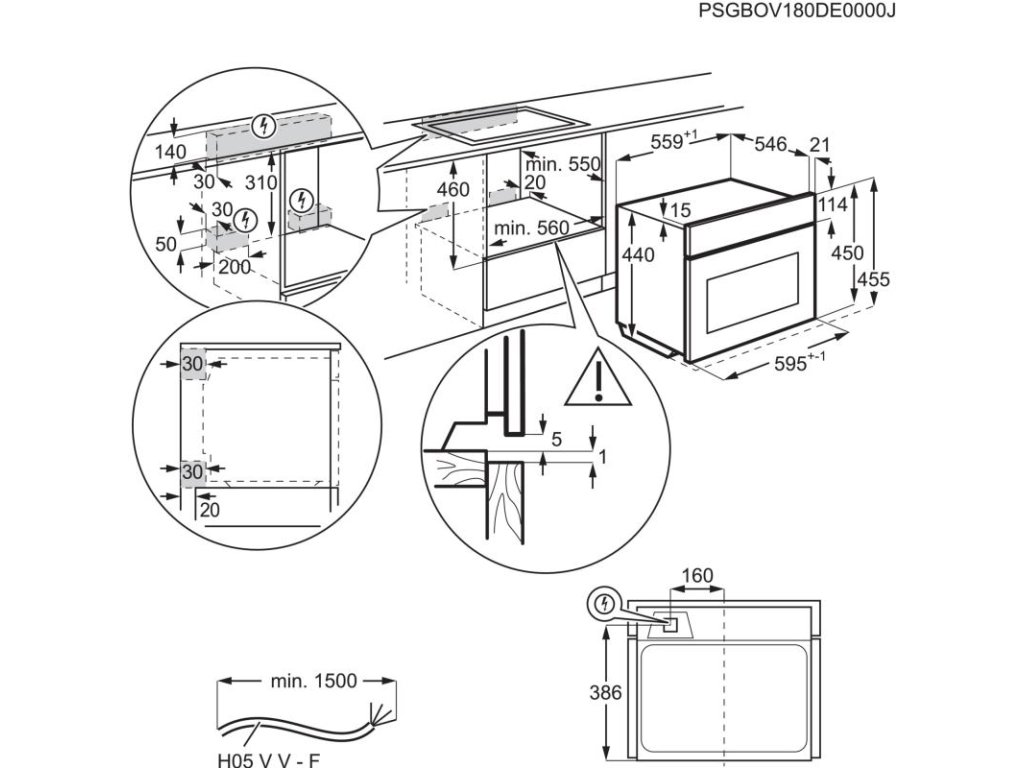 PSGBOV180DE0000J

140
30
310
30
50
200

460
min. 550
20
min. 560

$559^{+1}$
546
21
15
114
440
450
455
$595^{+-1}$

30
30
20

5
1

160
386

min. 1500
H05 V V - F