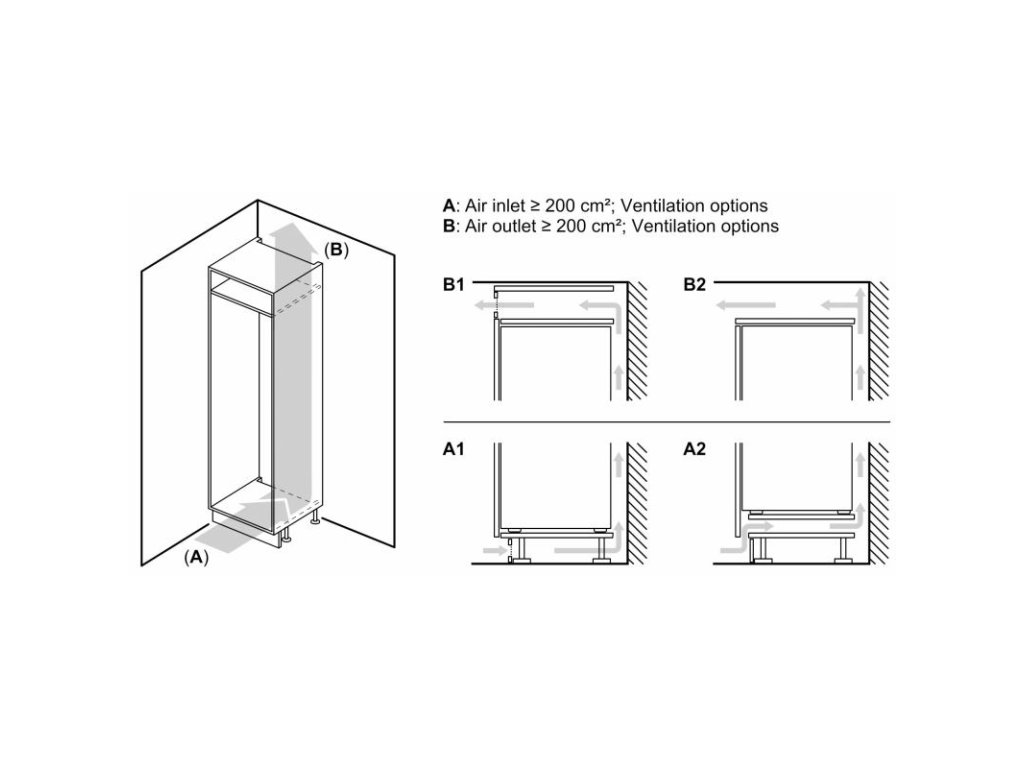 (B)

(A)

A: Air inlet ≥ 200 cm²; Ventilation options
B: Air outlet ≥ 200 cm²; Ventilation options

B1

B2

A1

A2